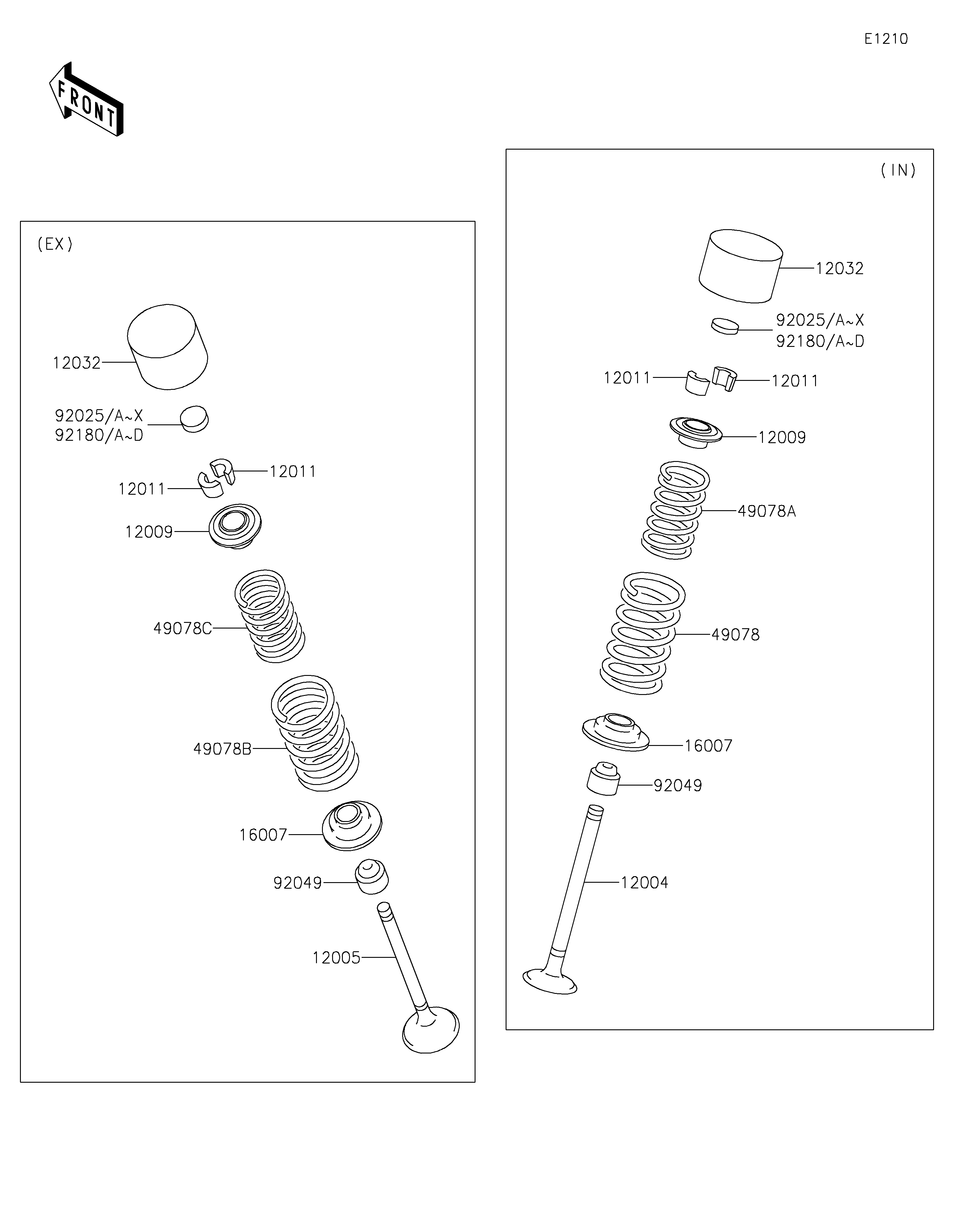 E1210

FRONT

(EX)

12032

92025/A~X
92180/A~D

12011

12011

12009

49078C

49078B

16007

92049

12005

(IN)

12032

92025/A~X
92180/A~D

12011

12011

12009

49078A

49078

16007

92049

12004