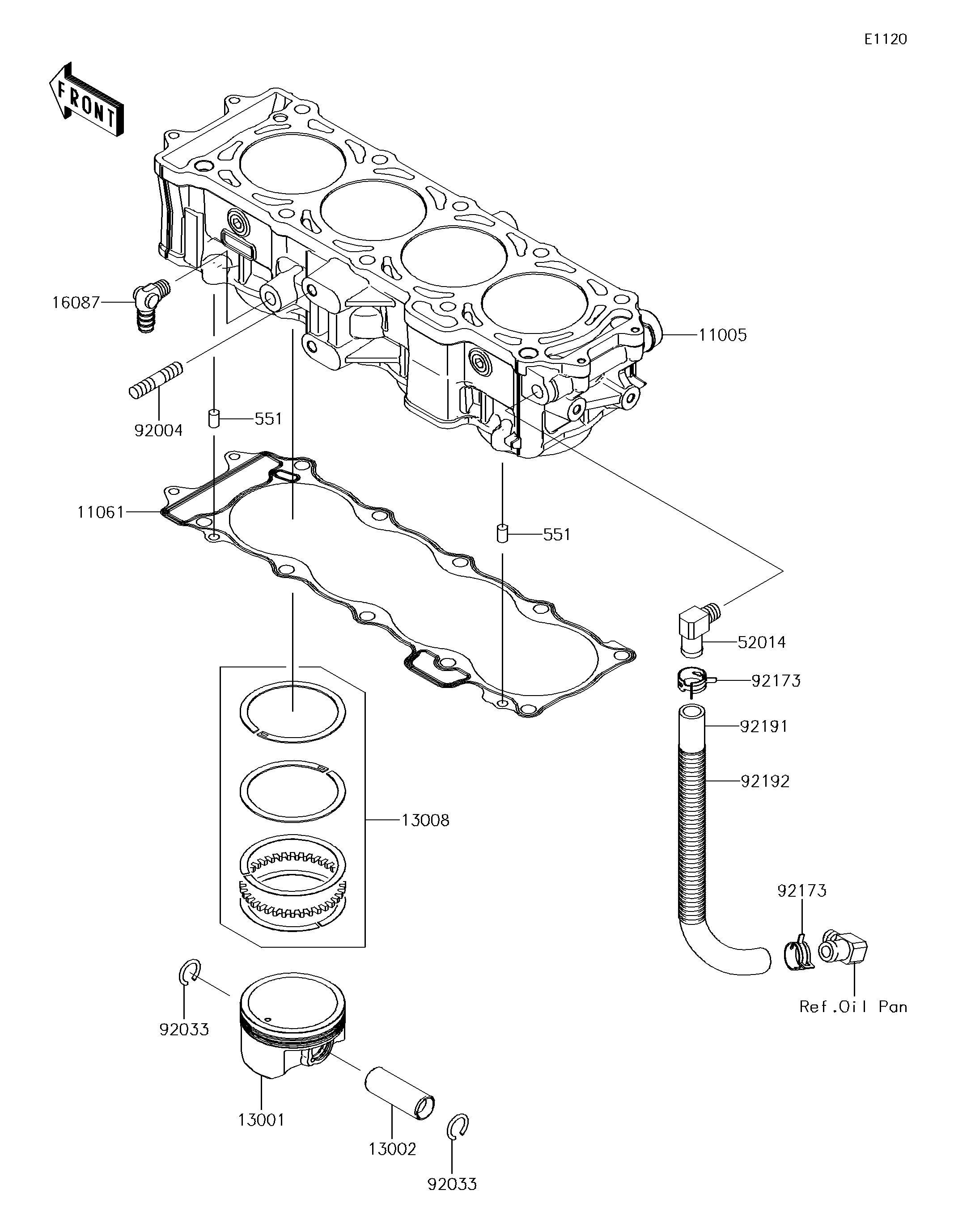 E1120

FRONT

16087

11005

92004

551

11061

551

52014

92173

92191

92192

13008

92173

Ref.Oil Pan

92033

13001

13002

92033