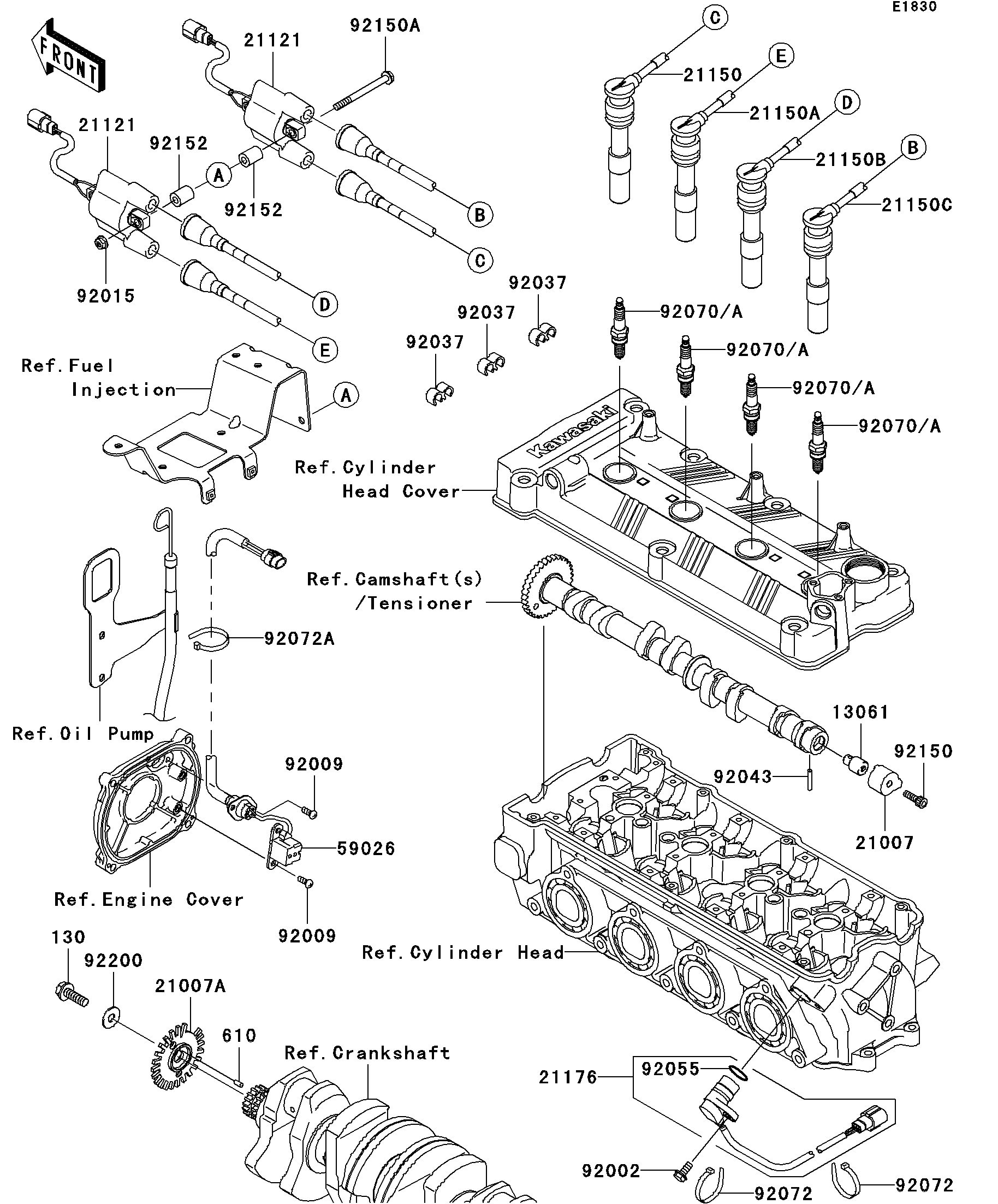 E1830

FRONT

21121

92150A

21121

92152

A

92152

B

C

92015

D

E

C

21150

E

21150A

D

21150B

B

21150C

92037

92037

92037

92070/A

92070/A

92070/A

92070/A

Ref. Fuel Injection

A

Kawasaki

Ref. Cylinder Head Cover

Ref. Camshaft(s) /Tensioner

92072A

Ref. Oil Pump

92009

59026

Ref. Engine Cover

92009

13061

92150

92043

21007

Ref. Cylinder Head

130

92200

21007A

610

Ref. Crankshaft

21176

92055

92002

92072

92072