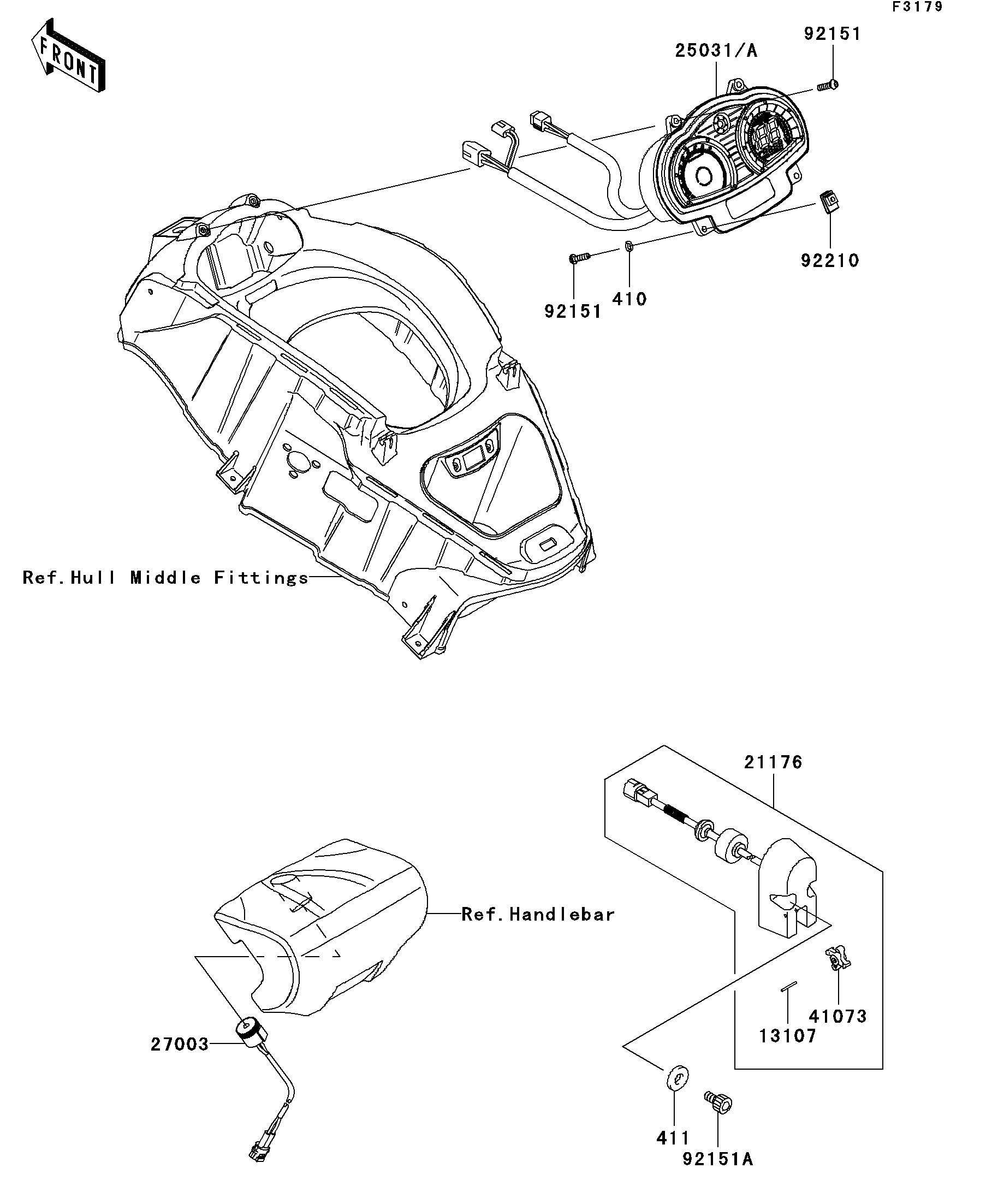 F3179

FRONT

92151

25031/A

92210

92151

410

Ref.Hull Middle Fittings

21176

Ref.Handlebar

41073

13107

27003

411

92151A