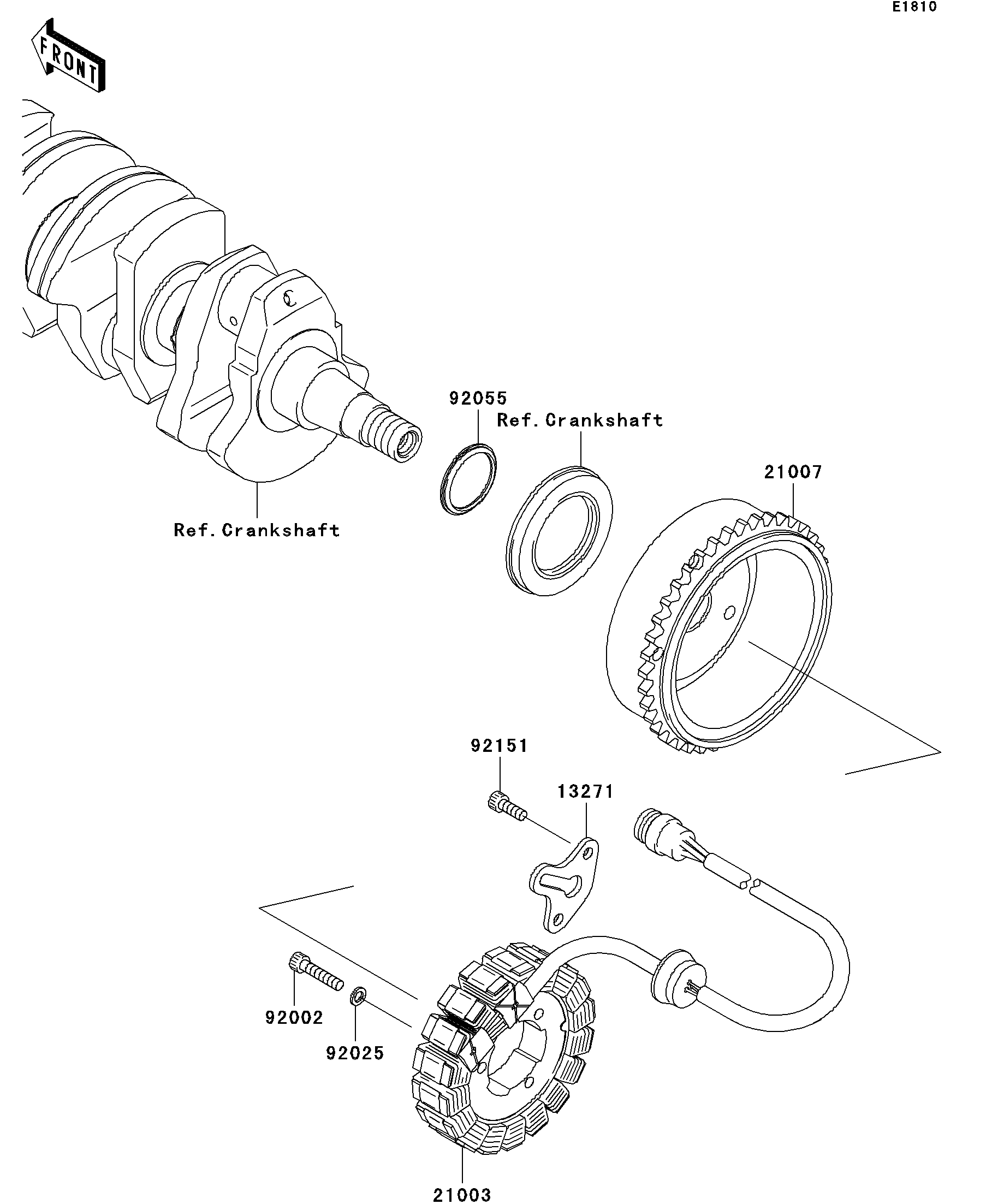 E1810

FRONT

92055

Ref.Crankshaft

21007

Ref.Crankshaft

92151

13271

92002

92025

21003