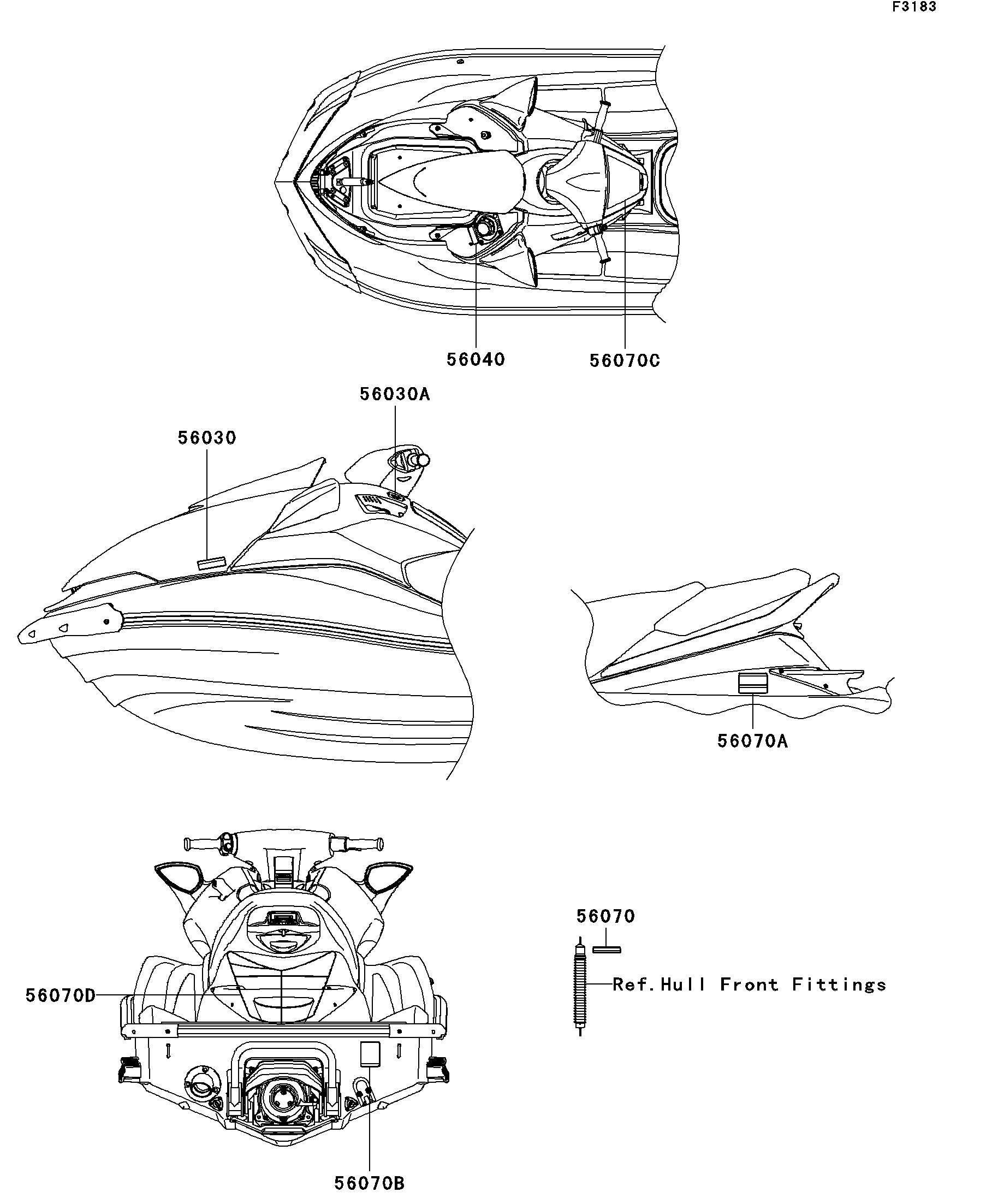 F3183

56040

56070C

56030A

56030

56070A

56070

Ref.Hull Front Fittings

56070D

56070B