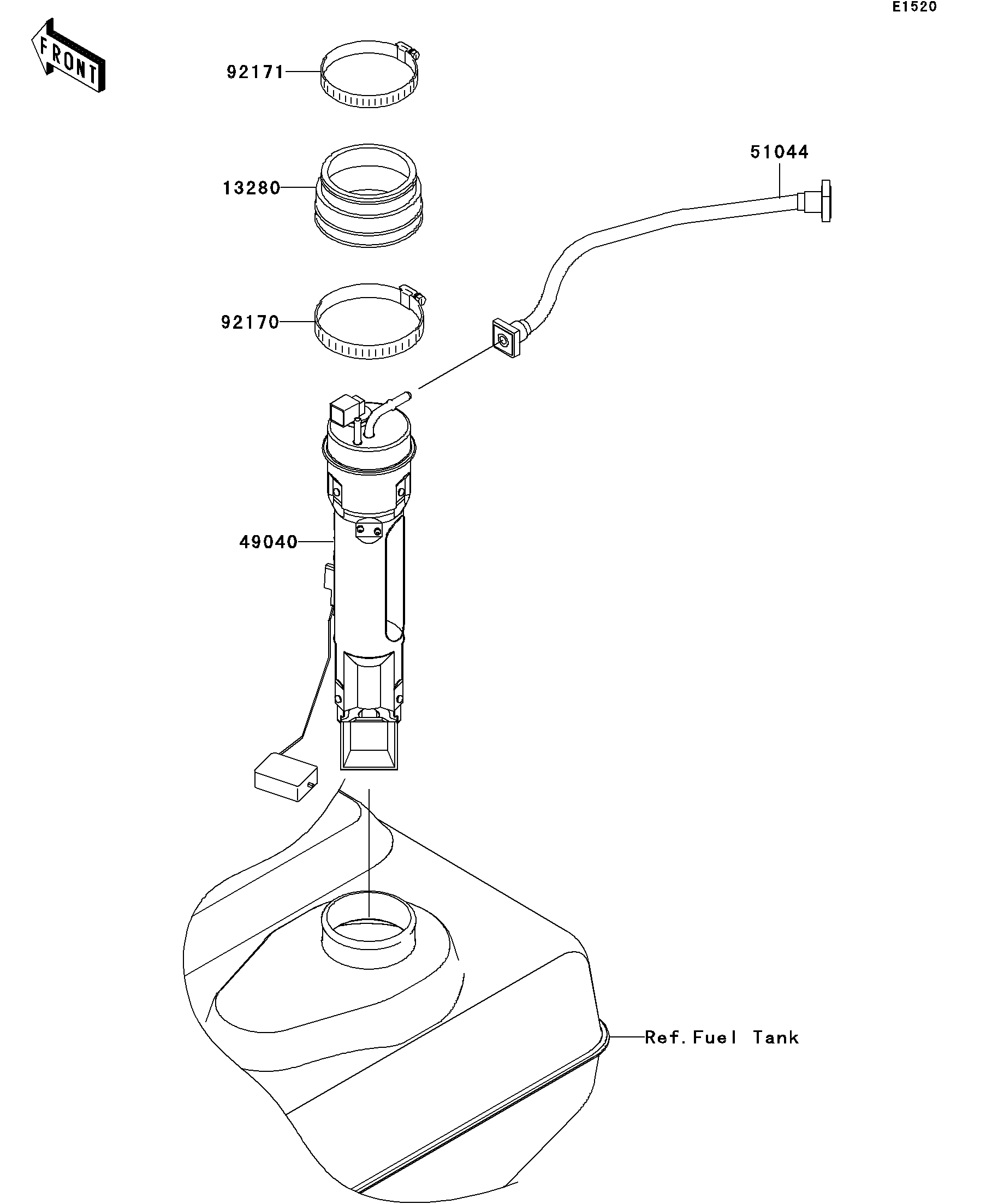 E1520

FRONT

92171

51044

13280

92170

49040

Ref.Fuel Tank