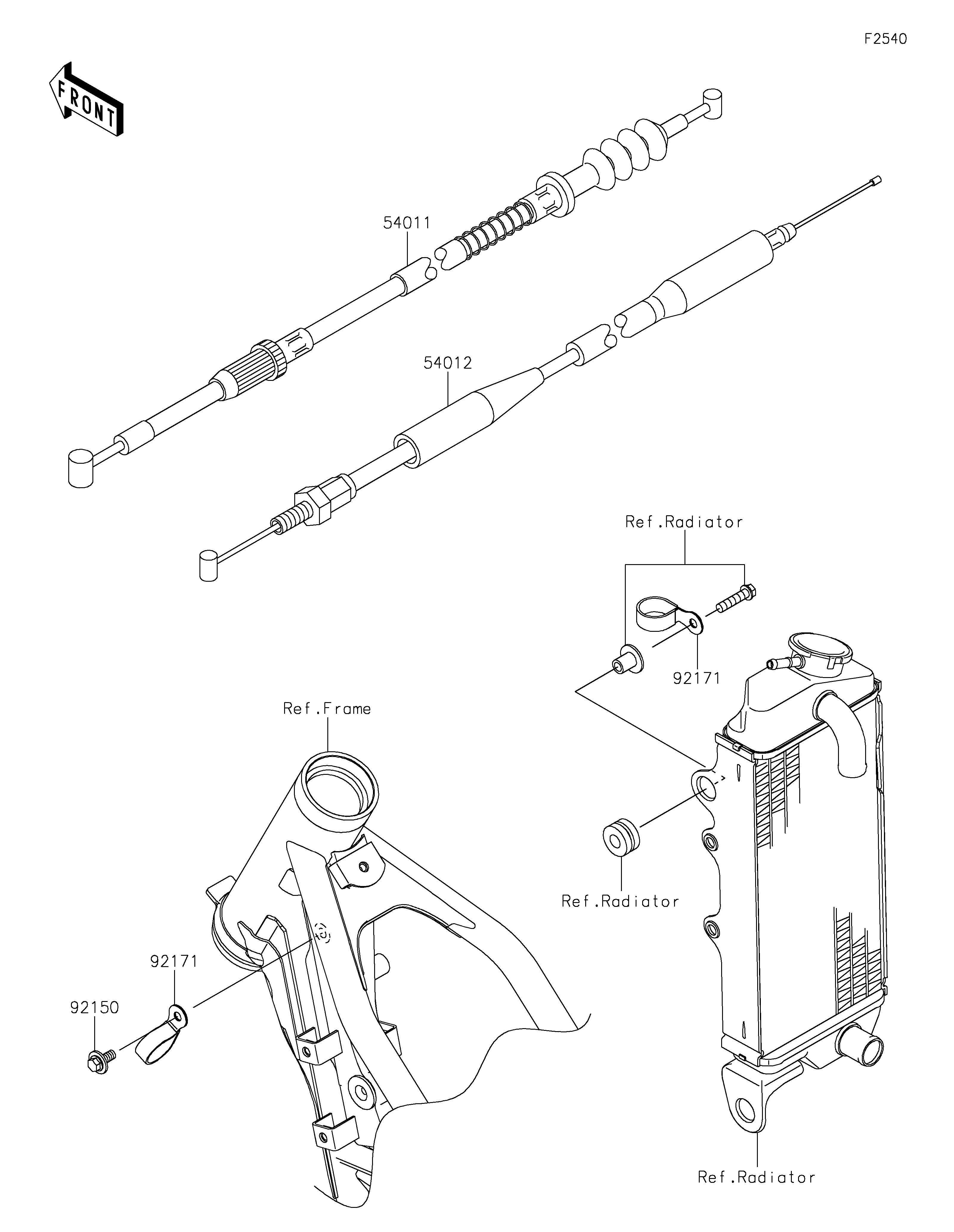 F2540

FRONT

54011

54012

Ref.Radiator

92171

Ref.Frame

Ref.Radiator

92171

92150

Ref.Radiator