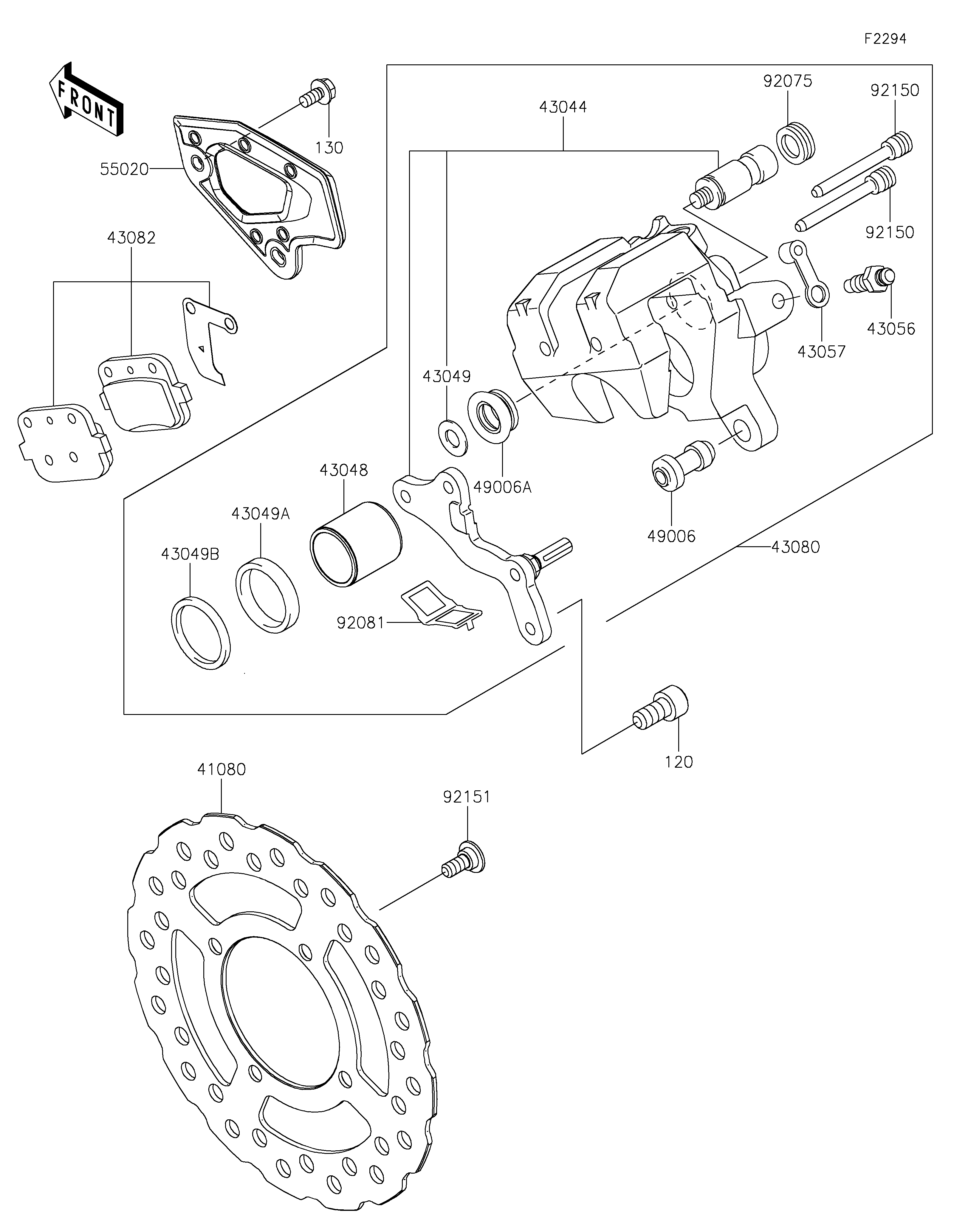 F2294

FRONT

130

55020

43082

43044

92075

92150

92150

43056

43057

43049

49006A

43048

43049A

43049B

92081

49006

43080

120

41080

92151