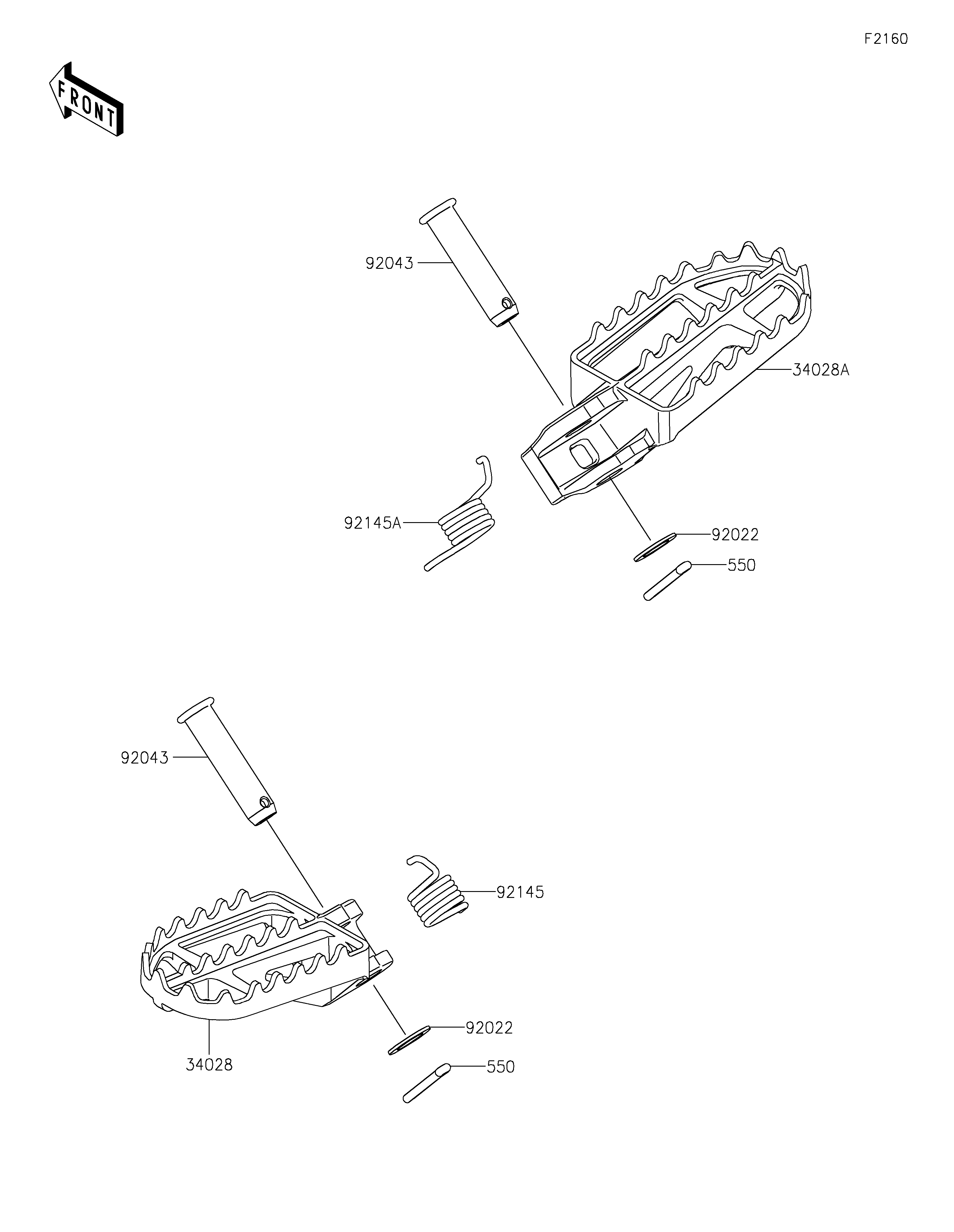 F2160

FRONT

92043

34028A

92145A

92022

550

92043

92145

92022

34028

550