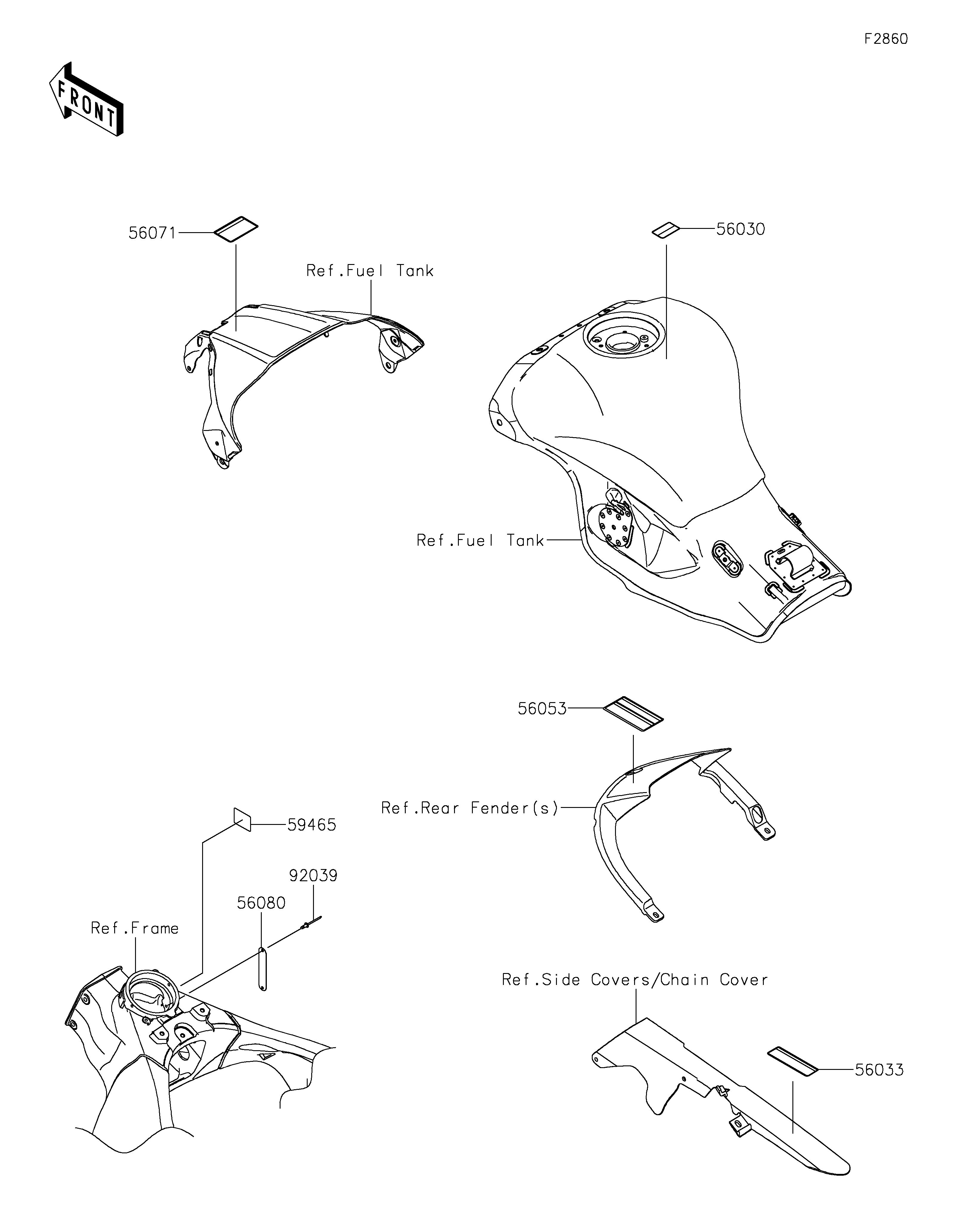 F2860

FRONT

56071

Ref.Fuel Tank

56030

Ref.Fuel Tank

56053

Ref.Rear Fender(s)

59465

92039

56080

Ref.Frame

Ref.Side Covers/Chain Cover

56033