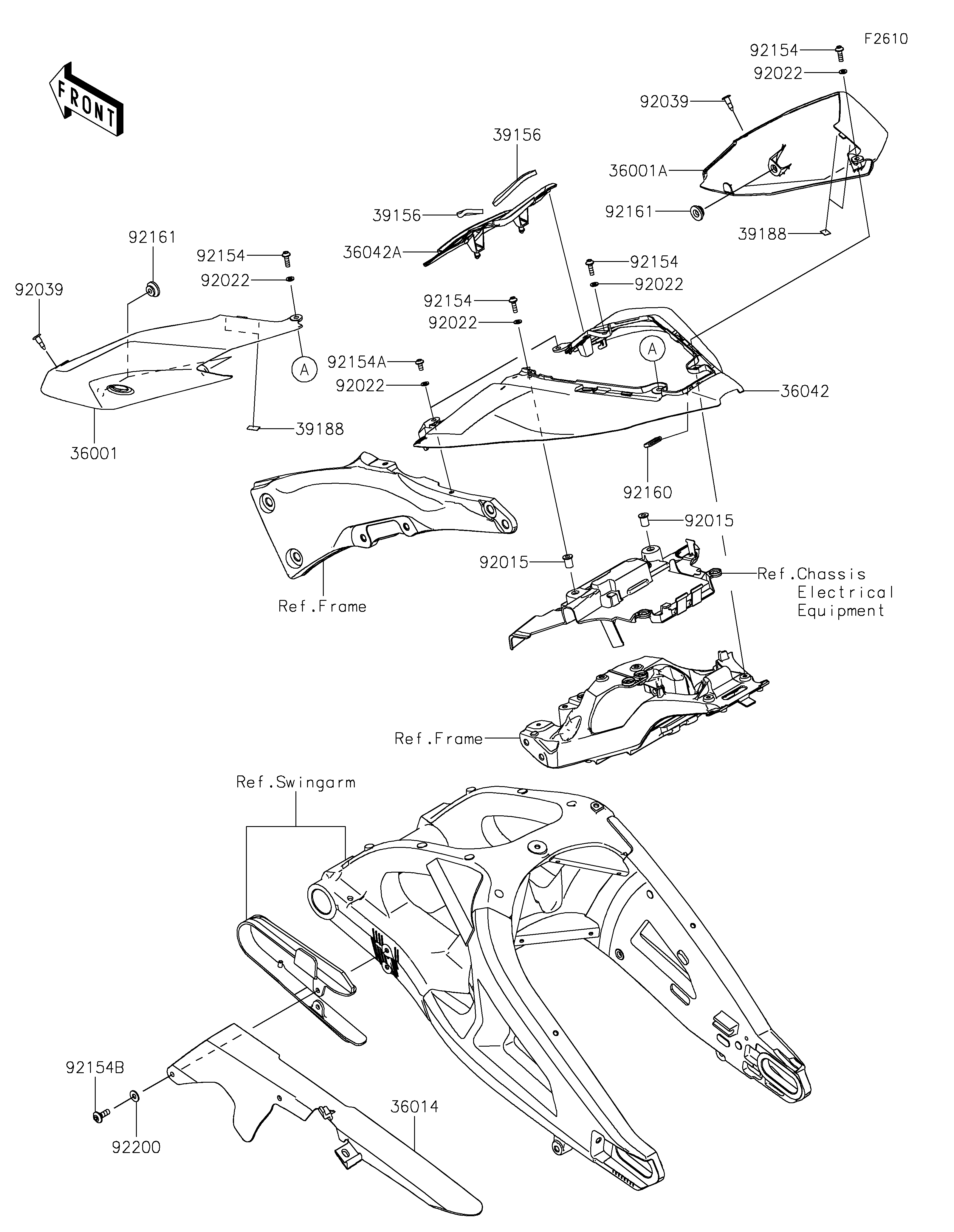 F2610

FRONT

92154
92022
92039
36001A
92161
39188

39156
39156
36042A

92161
92154
92022
92039
A
39188
36001

92154
92022
92154
92022
92154A
92022
A
36042

92160
92015
92015
Ref.Chassis Electrical Equipment
Ref.Frame
Ref.Frame

Ref.Swingarm

92154B
92200
36014