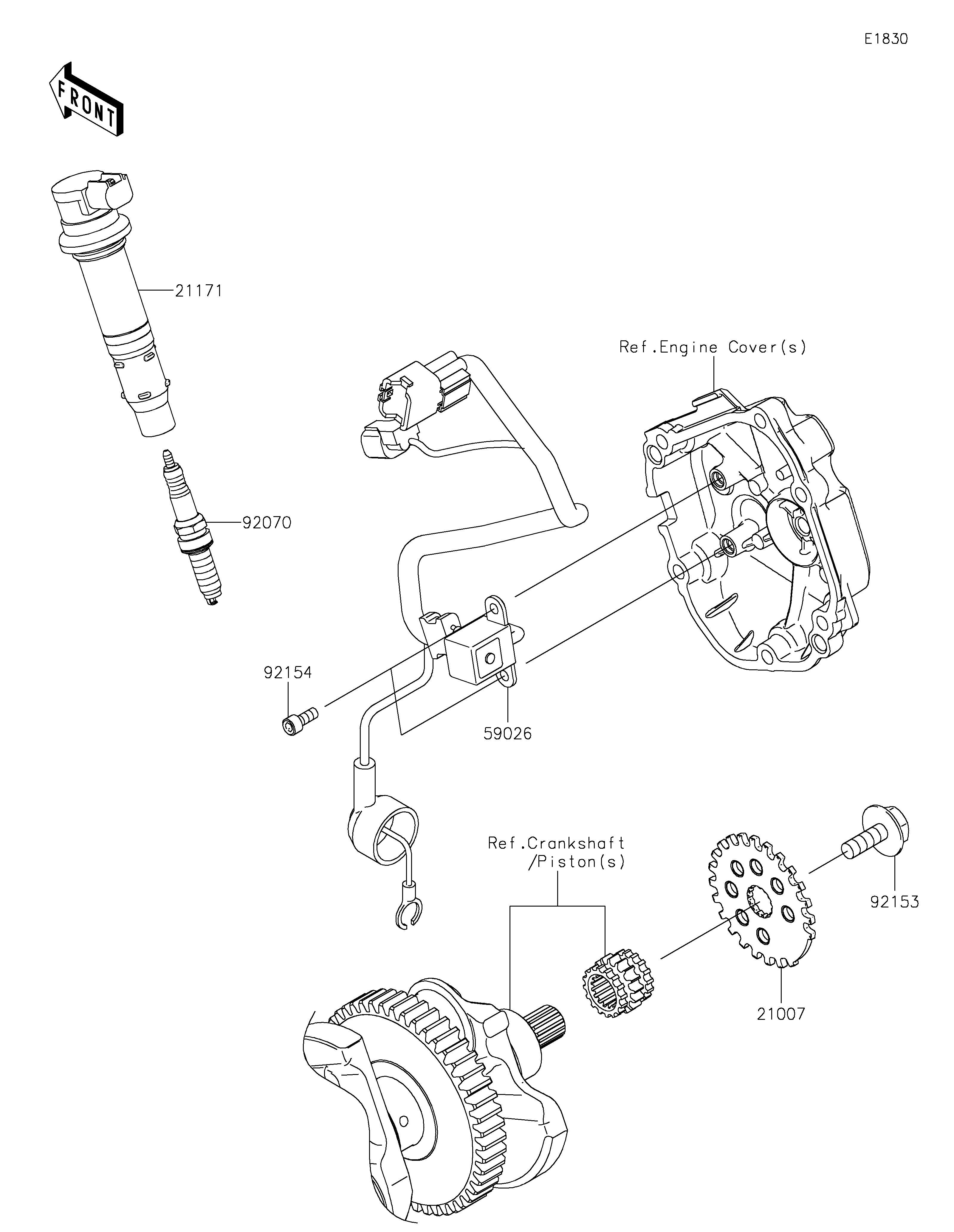 E1830

FRONT

21171

92070

Ref.Engine Cover(s)

92154

59026

Ref.Crankshaft /Piston(s)

92153

21007