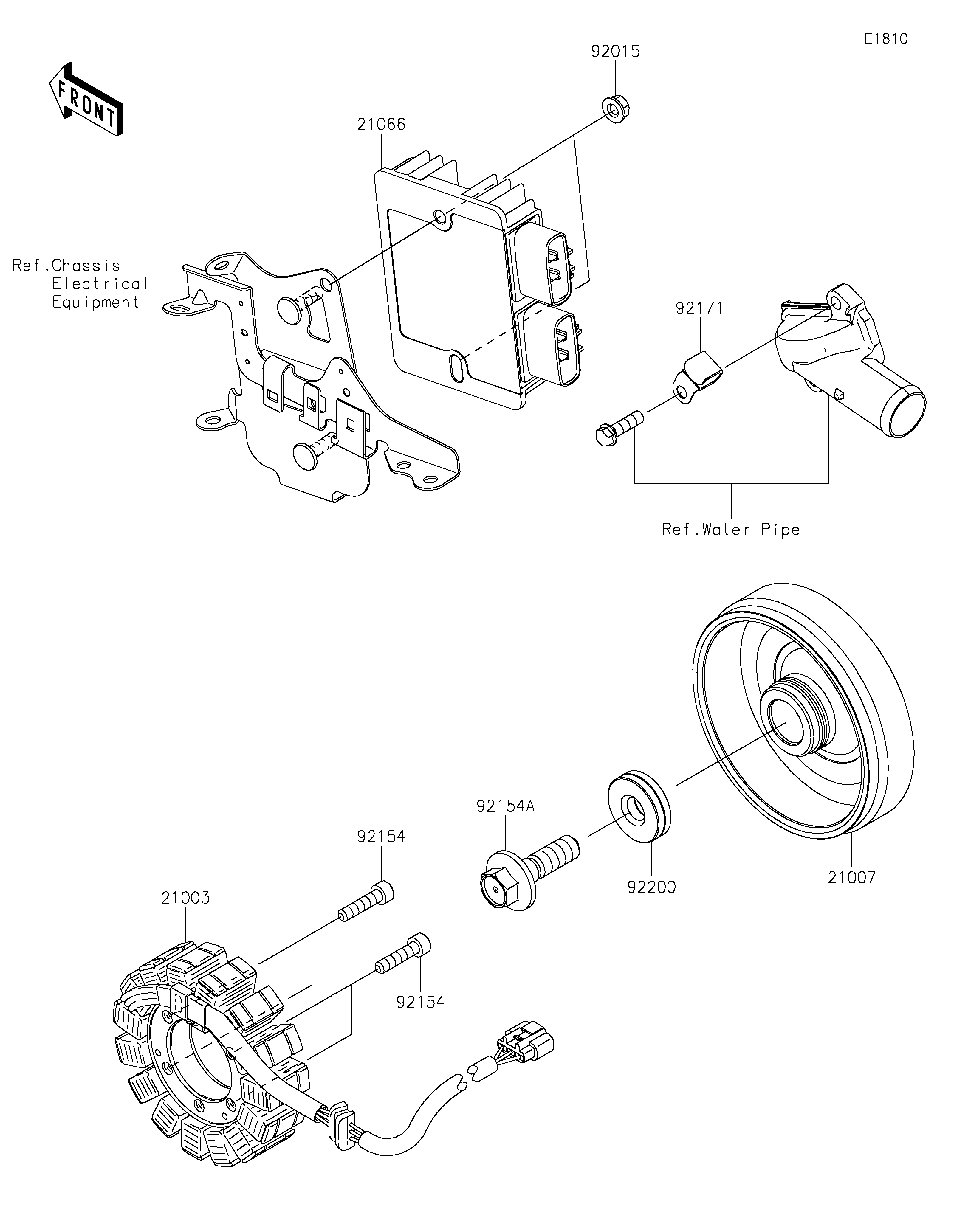 E1810

FRONT

92015

21066

Ref.Chassis
Electrical
Equipment

92171

Ref.Water Pipe

92154A

92154

21003

92154

92200

21007