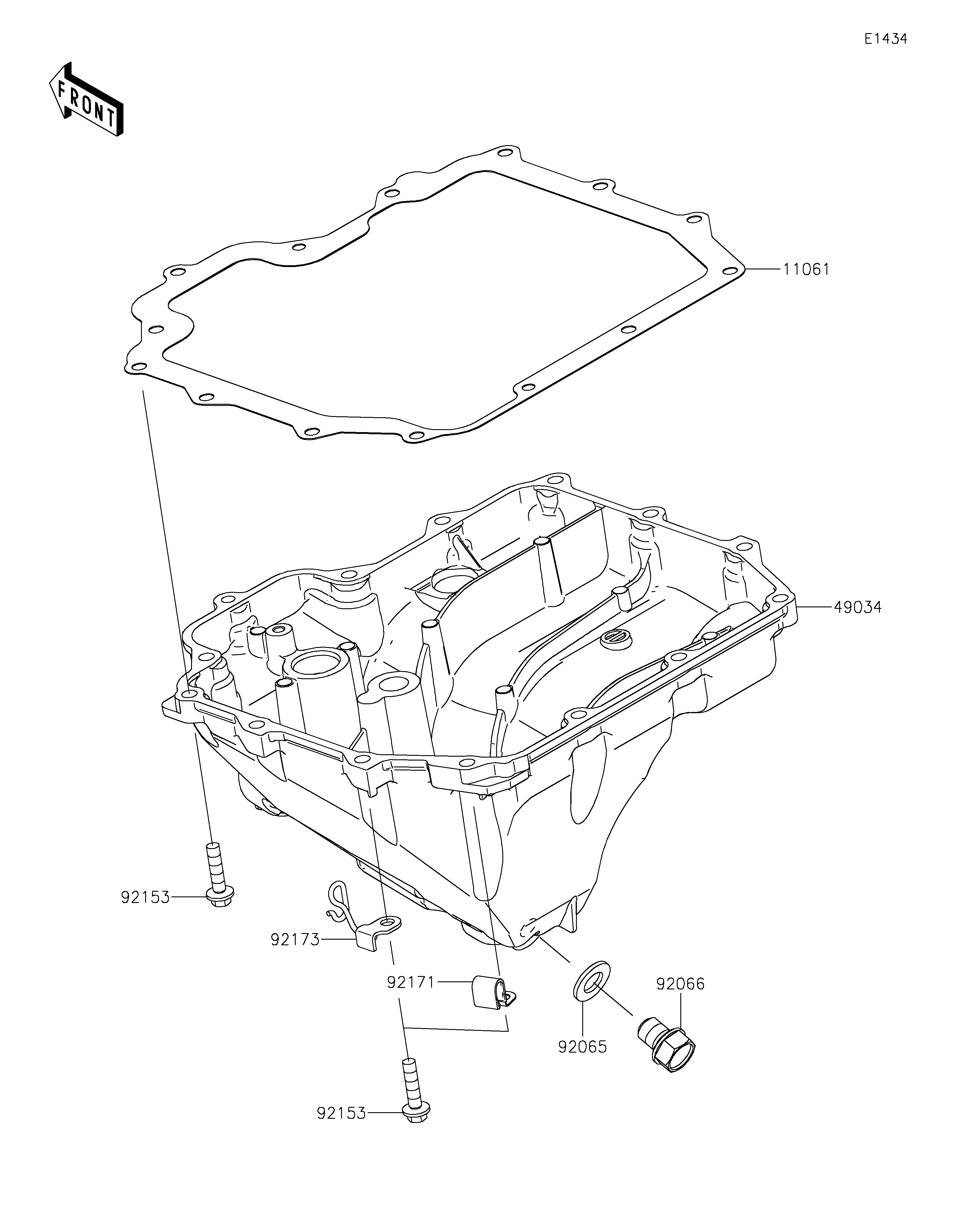 E1434

FRONT

11061

49034

92153

92173

92171

92066

92065

92153