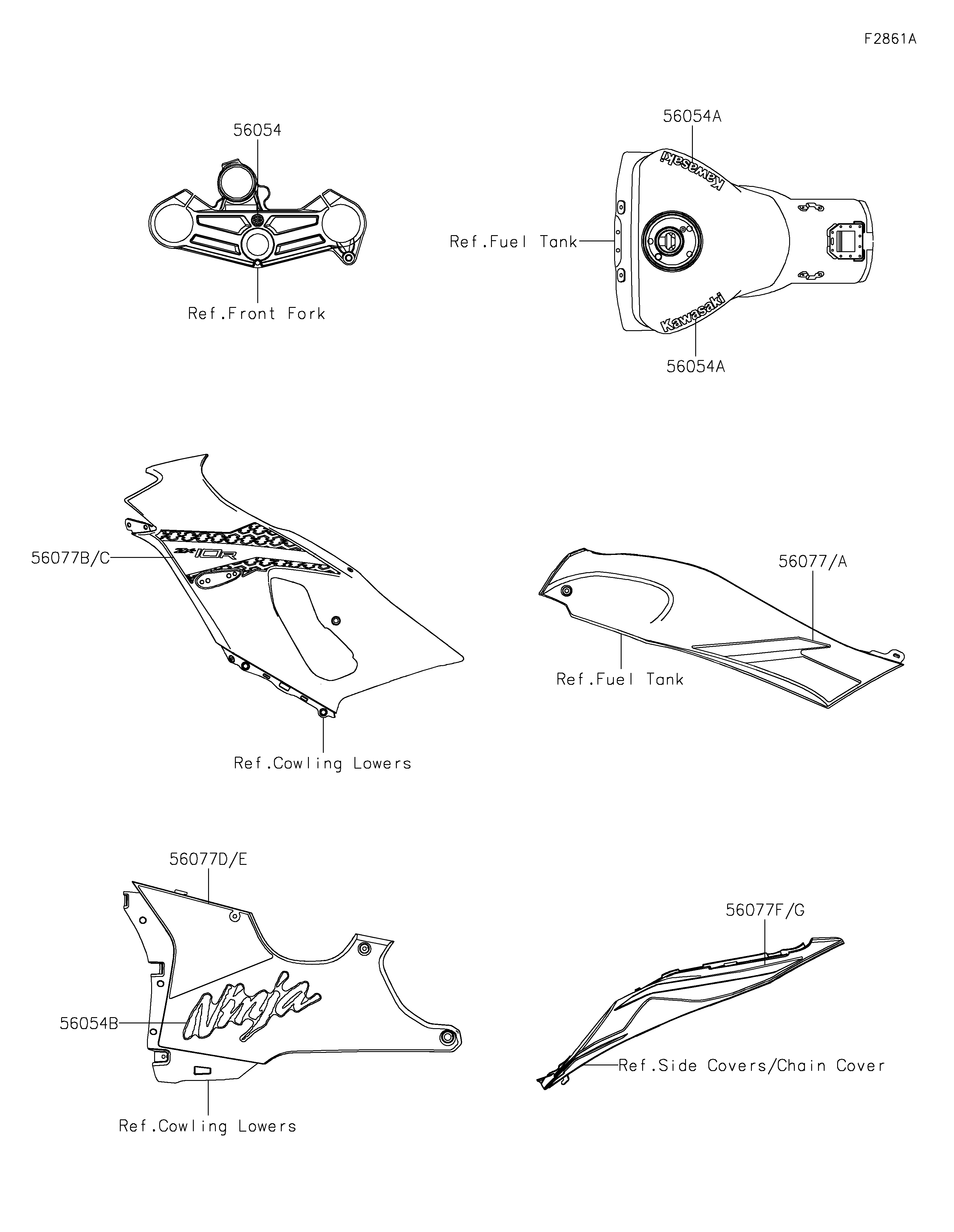 F2861A

56054

Ref.Front Fork

56054A

Kawasaki

Ref.Fuel Tank

Kawasaki

56054A

56077B/C

ZX-10R

Ref.Cowling Lowers

56077/A

Ref.Fuel Tank

56077D/E

56054B

Ninja

Ref.Cowling Lowers

56077F/G

Ref.Side Covers/Chain Cover