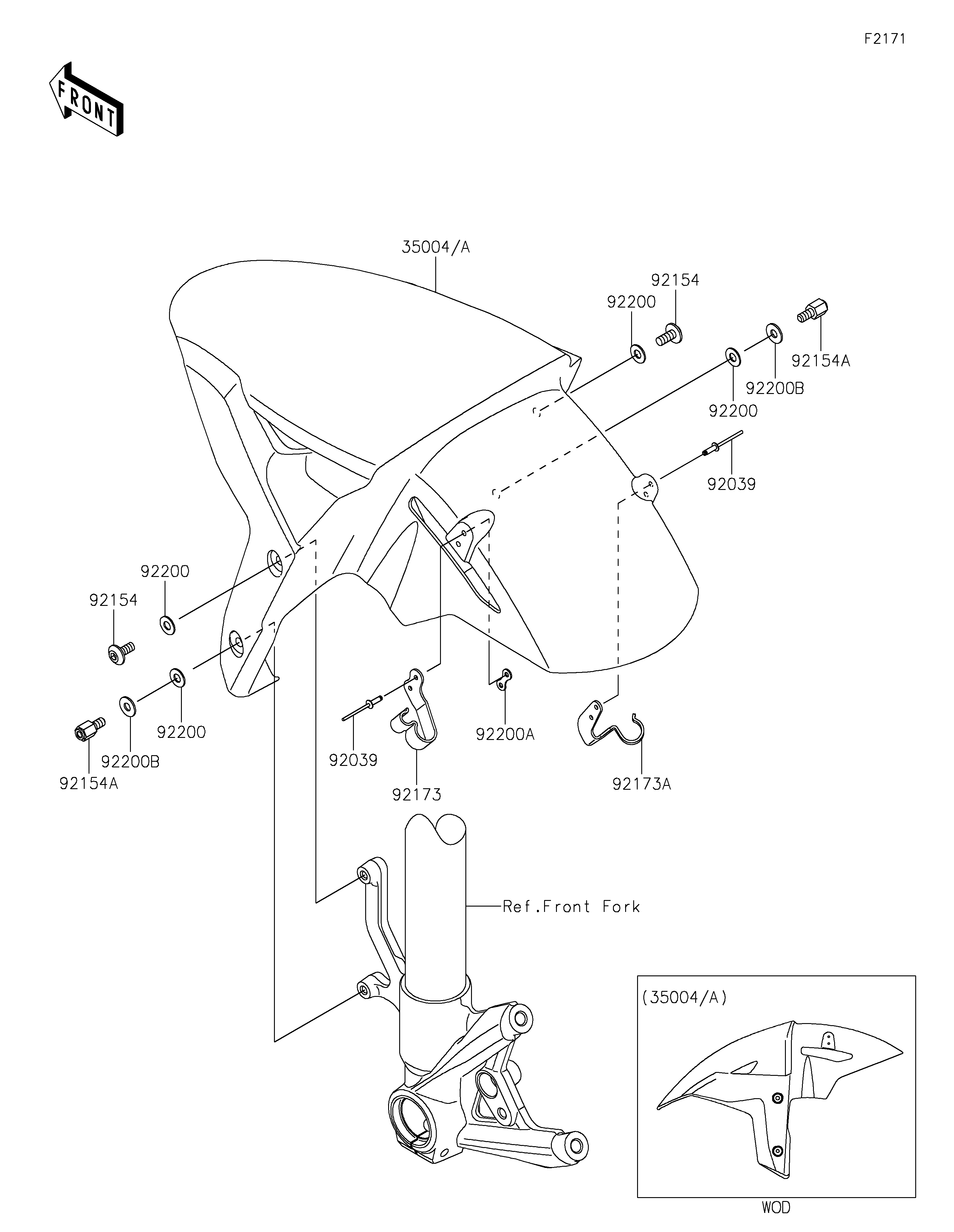 F2171

FRONT

35004/A

92154

92200

92154A

92200B

92200

92039

92200

92154

92200

92200B

92154A

92039

92173

92200A

92173A

Ref.Front Fork

(35004/A)

WOD