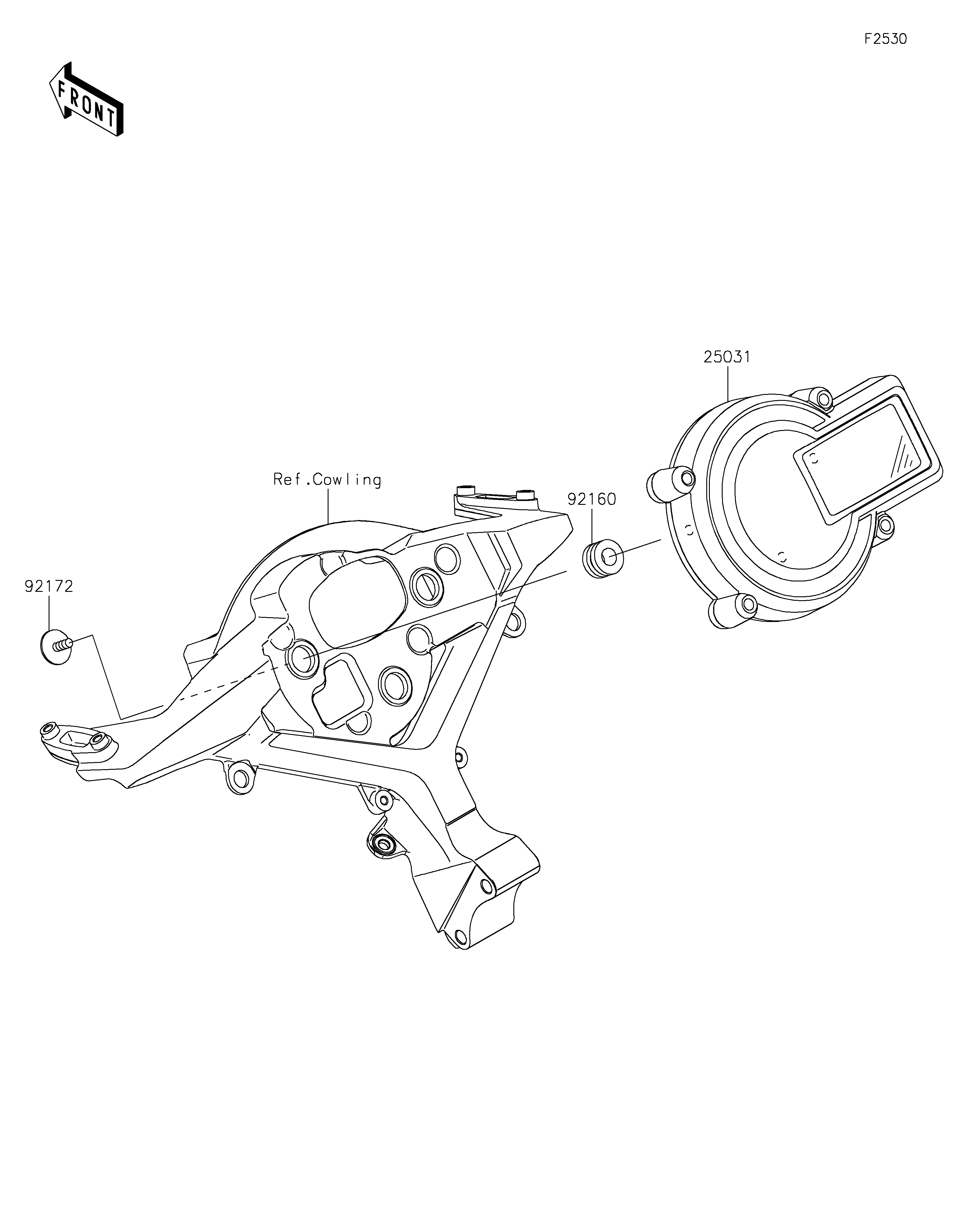 F2530

FRONT

25031

Ref.Cowling

92160

92172