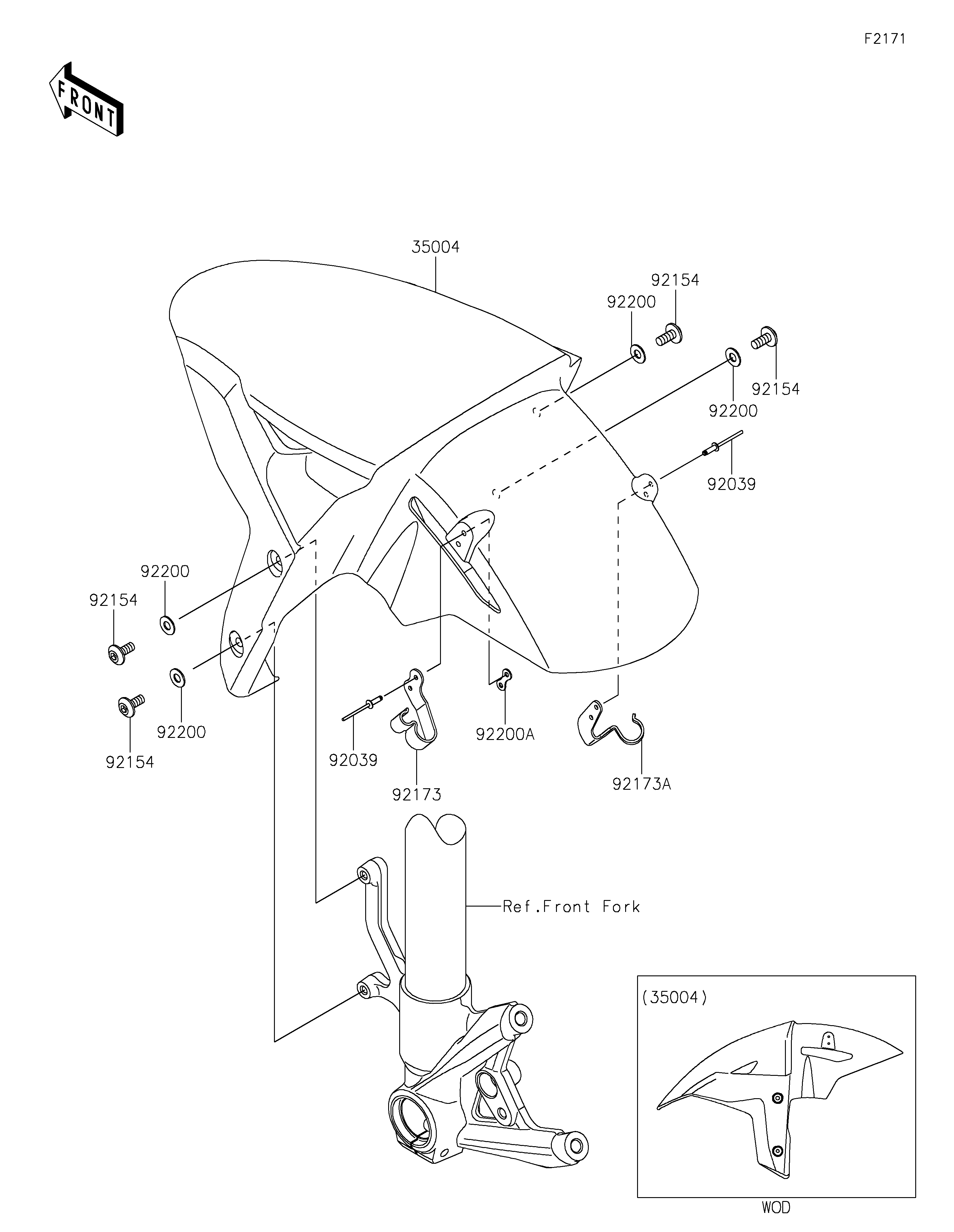 F2171

FRONT

35004

92154

92200

92154

92200

92039

92200

92154

92200

92154

92039

92173

92200A

92173A

Ref.Front Fork

(35004)

WOD