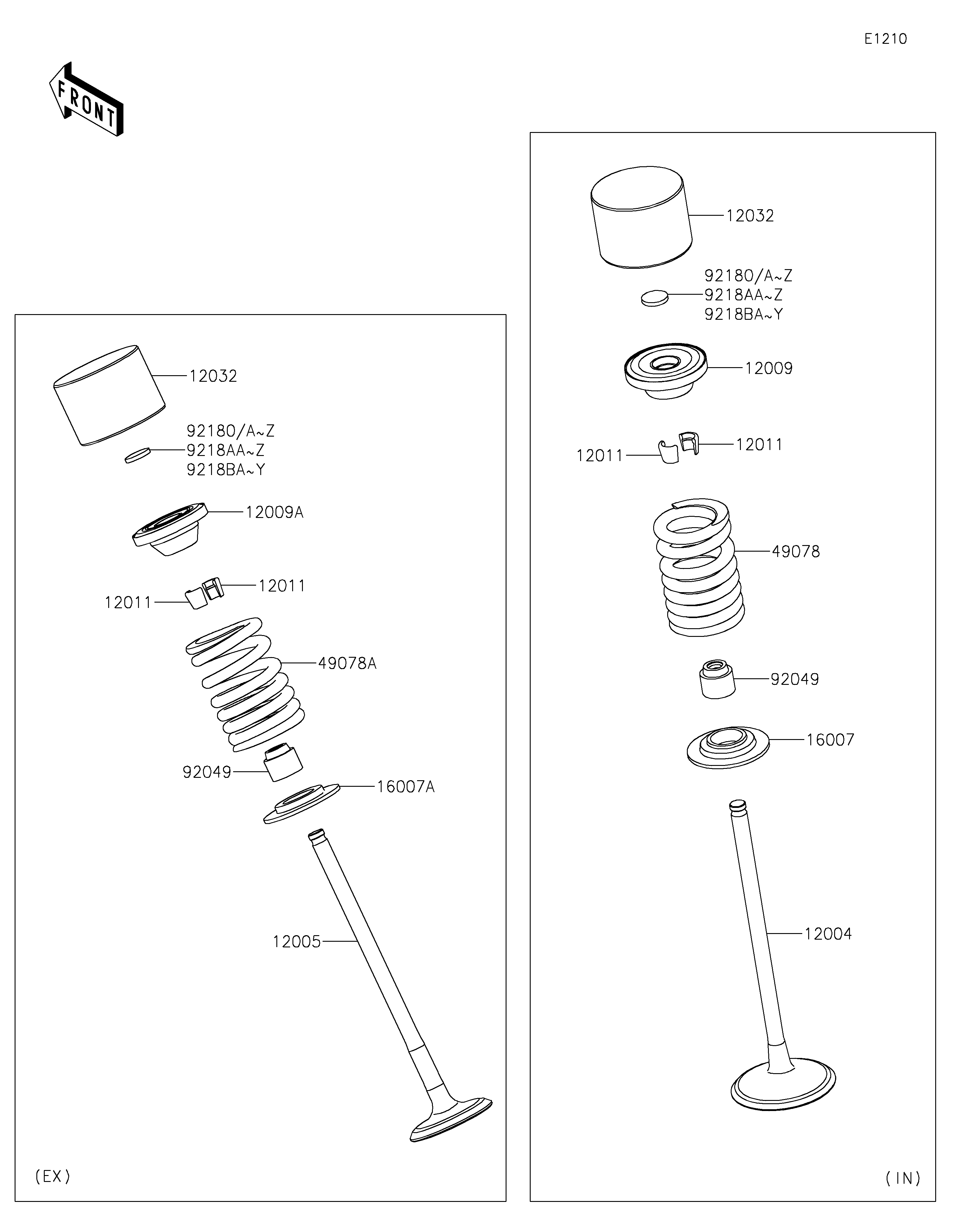 E1210

FRONT

12032
92180/A~Z
9218AA~Z
9218BA~Y
12009A
12011
12011
49078A
92049
16007A
12005
(EX)

12032
92180/A~Z
9218AA~Z
9218BA~Y
12009
12011
12011
49078
92049
16007
12004
(IN)