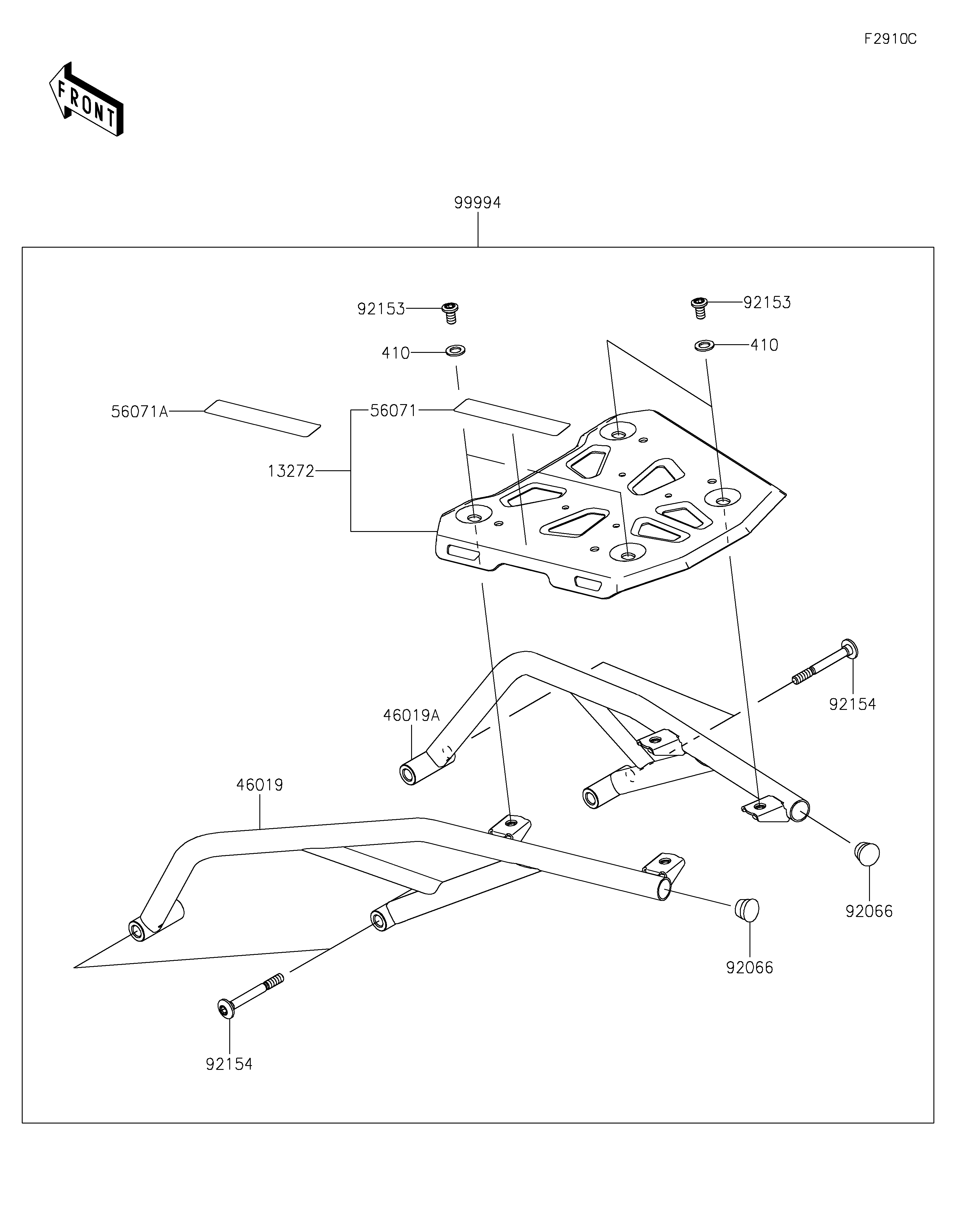 F2910C

FRONT

99994

92153

92153

410

410

56071A

56071

13272

92154

46019A

46019

92066

92066

92154