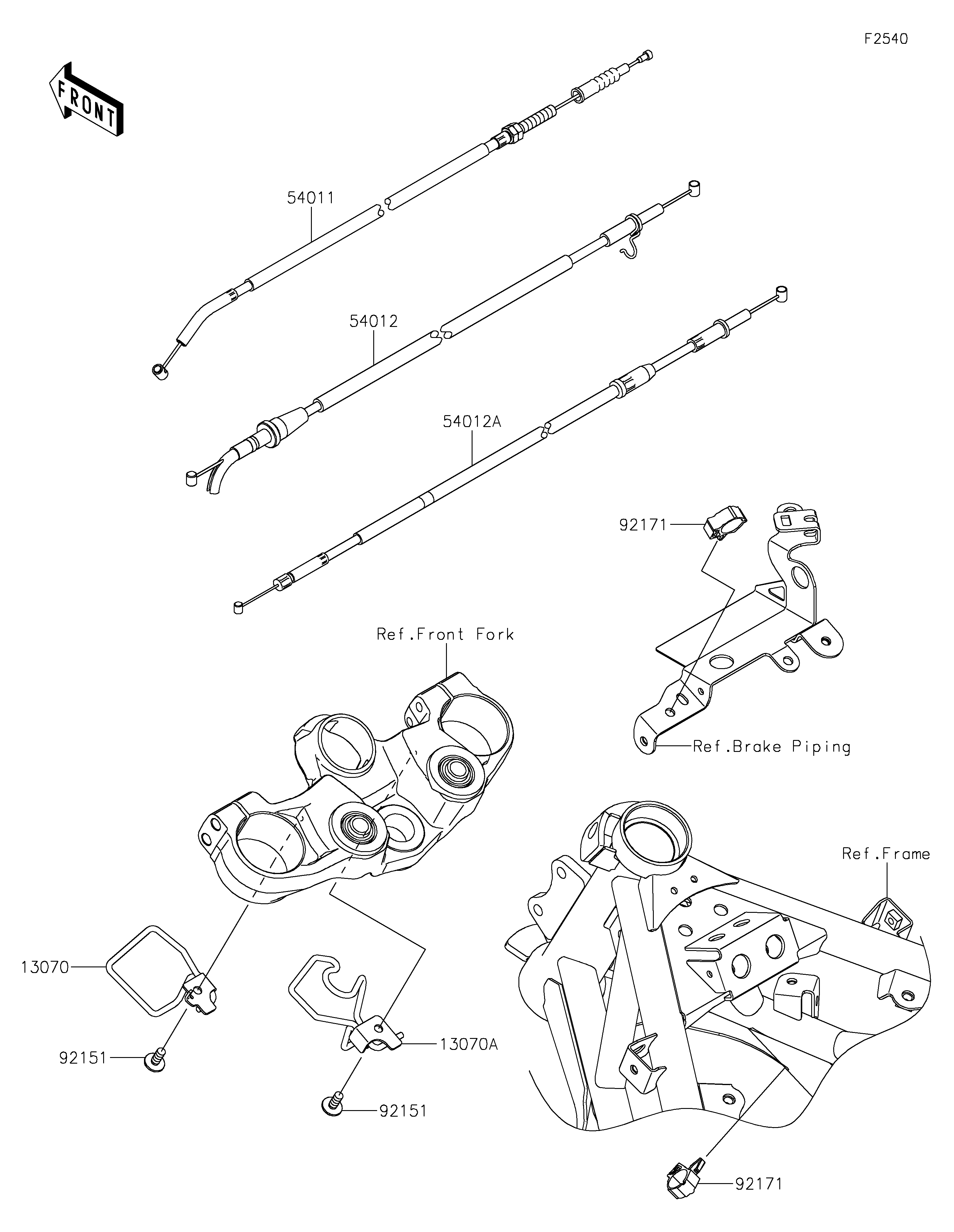 F2540

FRONT

54011

54012

54012A

92171

Ref.Front Fork

Ref.Brake Piping

Ref.Frame

13070

92151

13070A

92151

92171