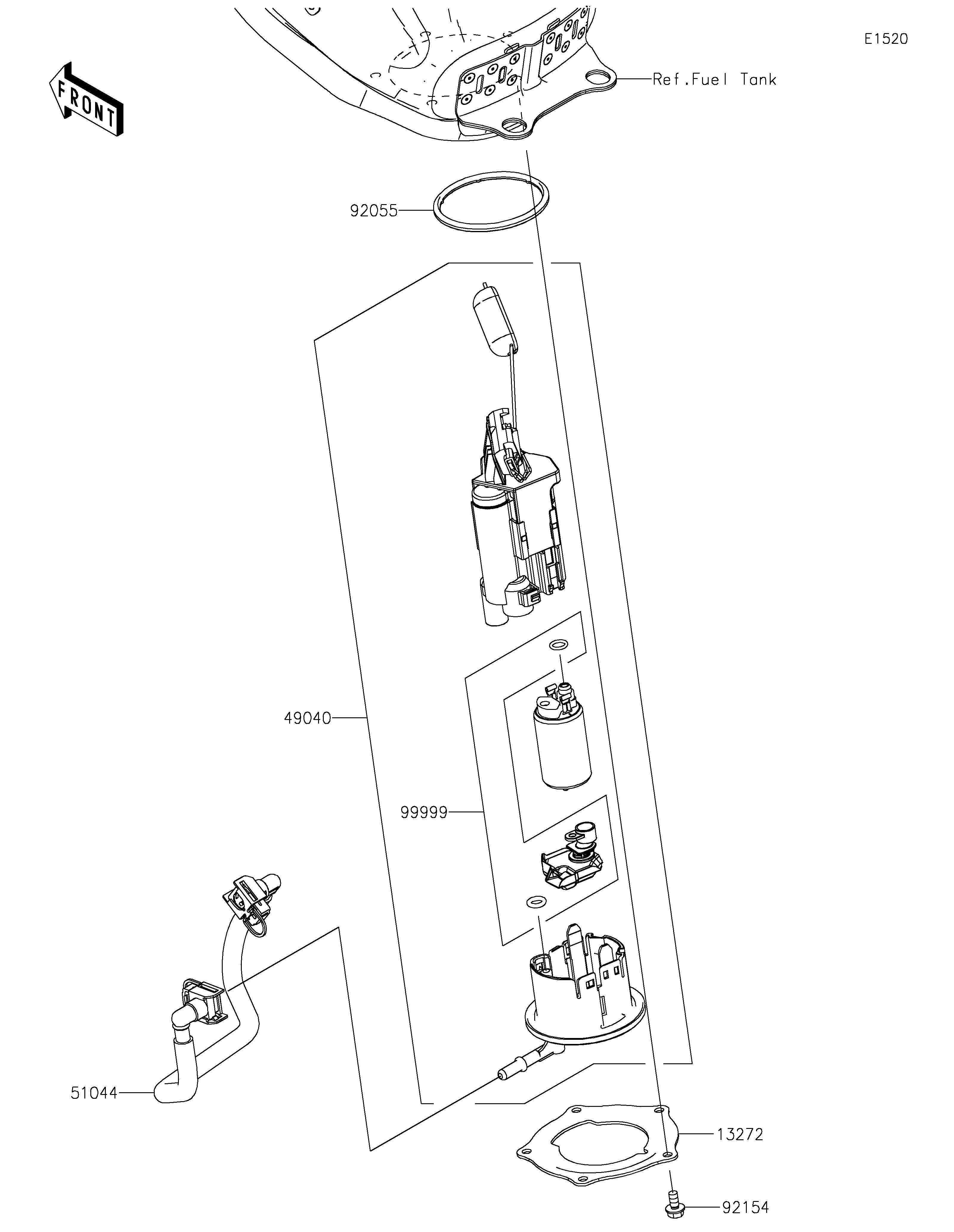 E1520

FRONT

Ref.Fuel Tank

92055

49040

99999

51044

13272

92154