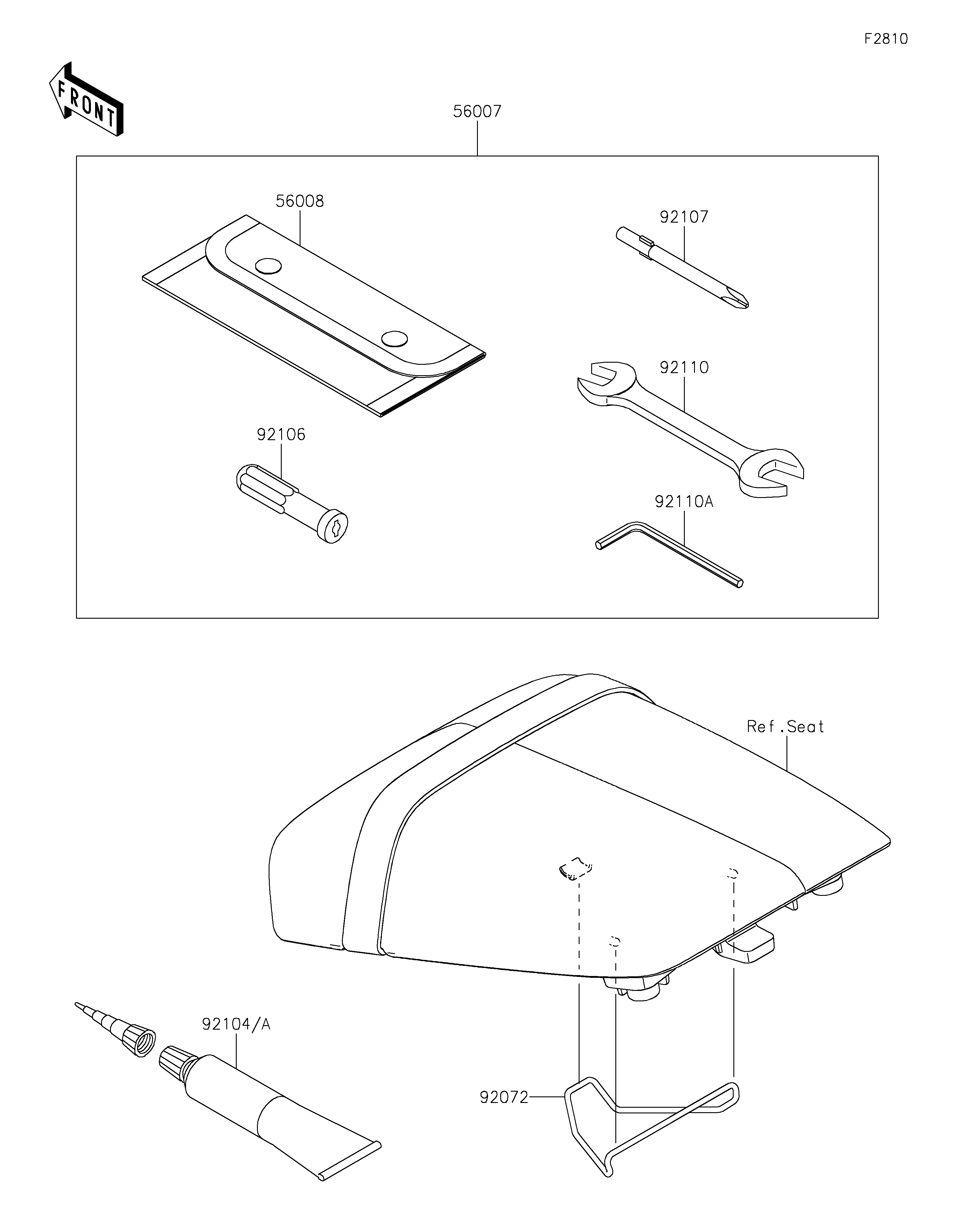 F2810

FRONT

56007

56008

92107

92110

92106

92110A

Ref.Seat

92104/A

92072