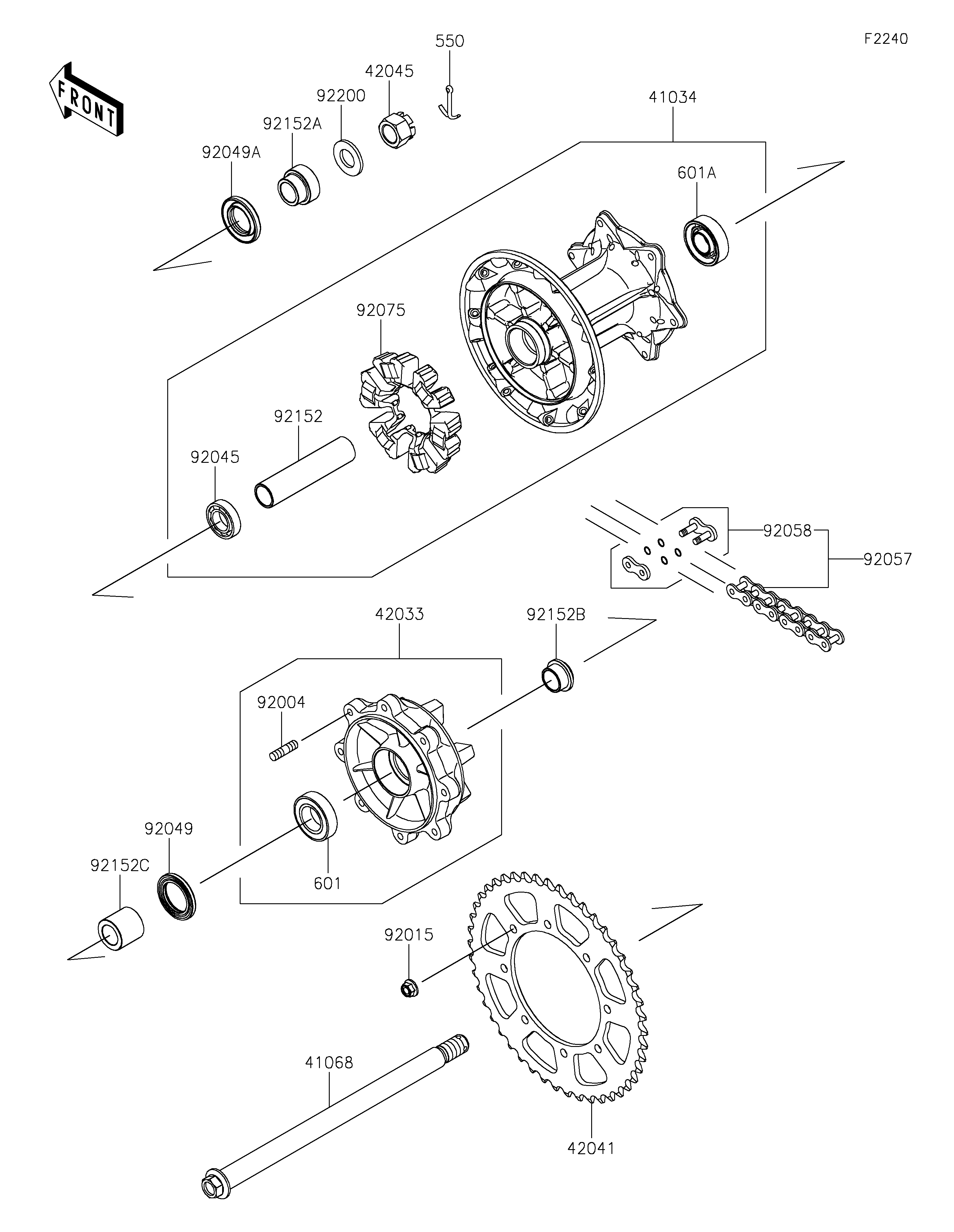 F2240

FRONT

550
42045
92200
92152A
92049A
41034
601A
92075
92152
92045
92058
92057
42033
92152B
92004
92049
92152C
601
92015
41068
42041