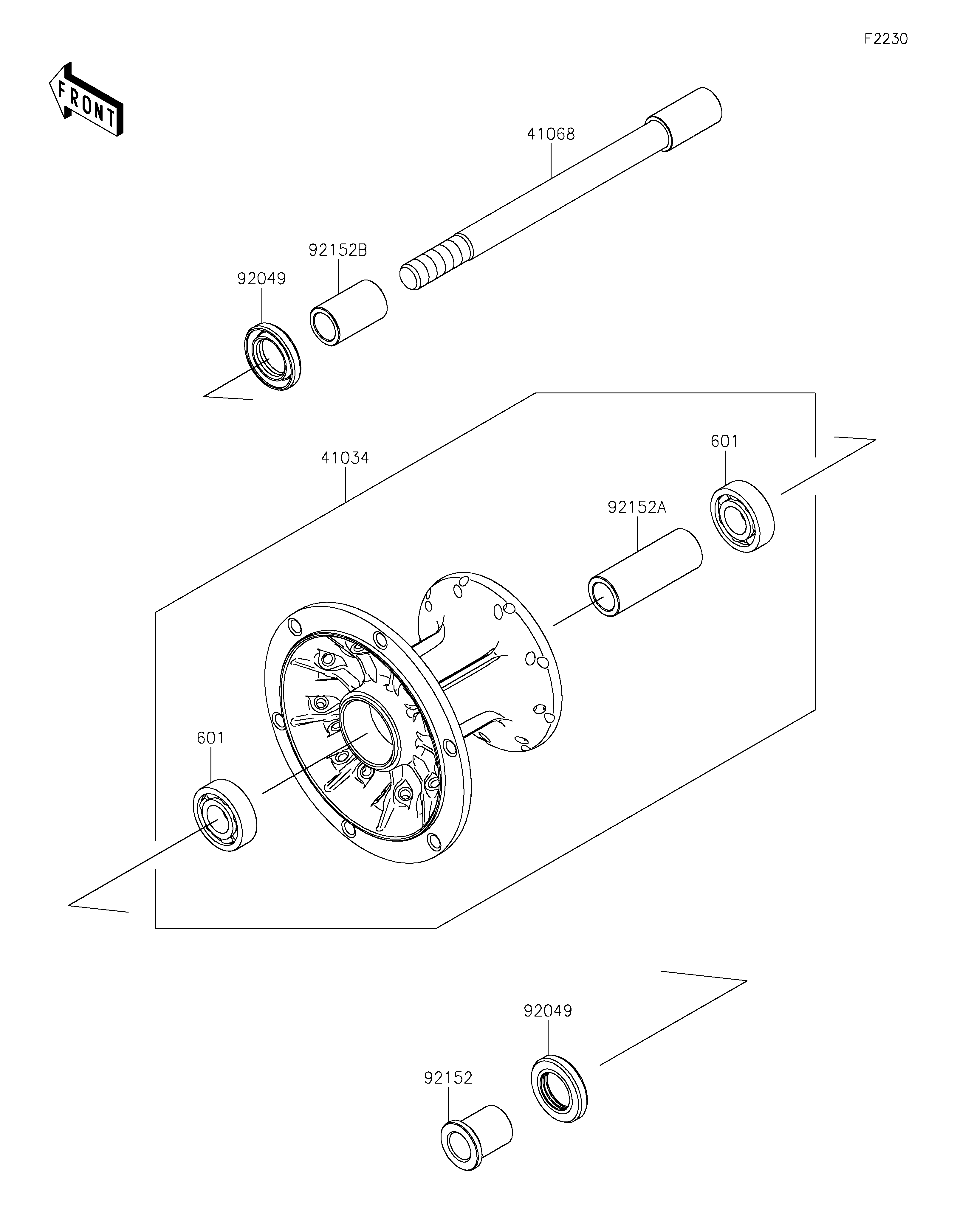 F2230

FRONT

41068

92152B

92049

41034

601

92152A

601

92049

92152