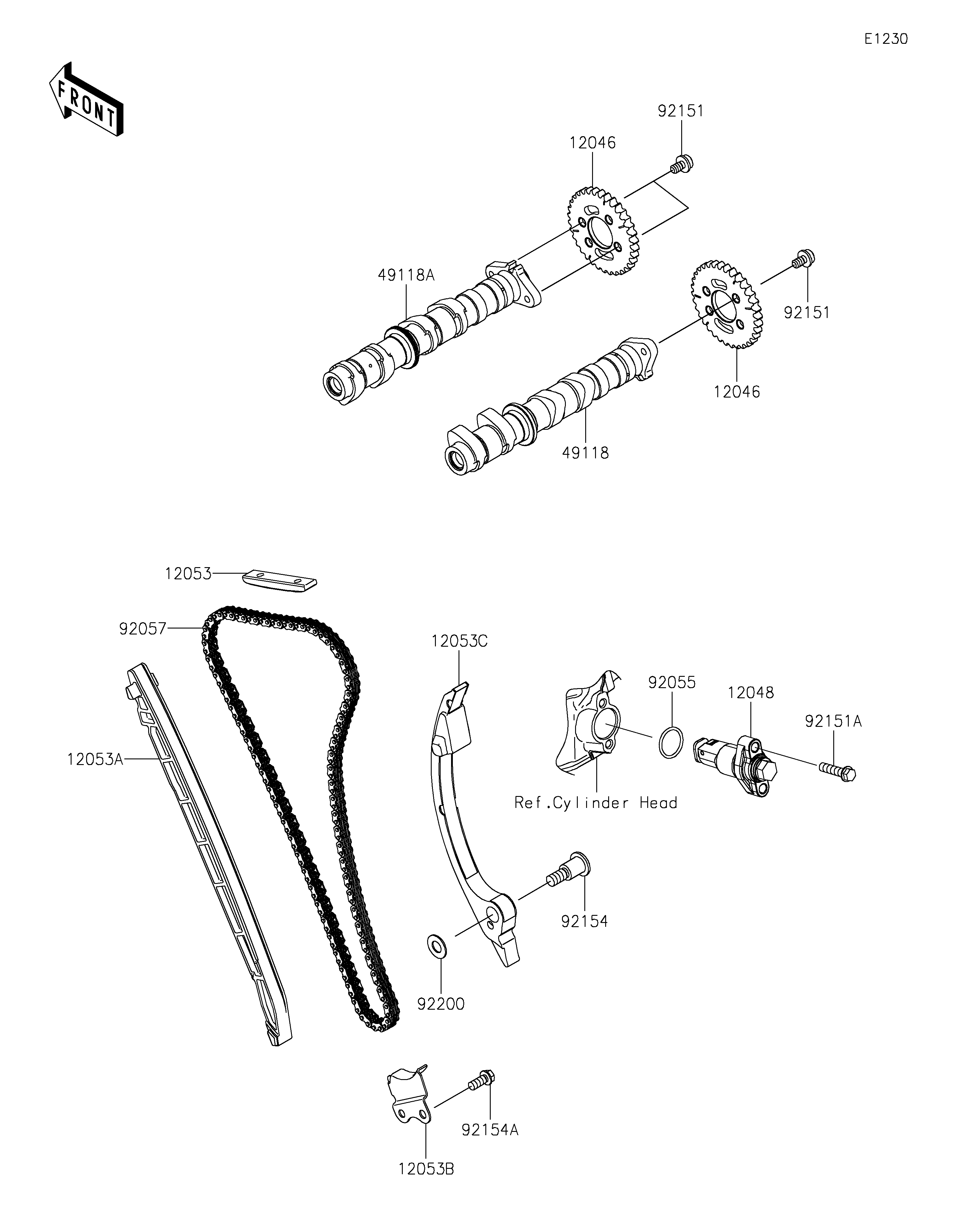 E1230

FRONT

92151
12046
49118A
92151
12046
49118

12053
92057
12053C
92055
12048
92151A
12053A
Ref.Cylinder Head
92154
92200
92154A
12053B