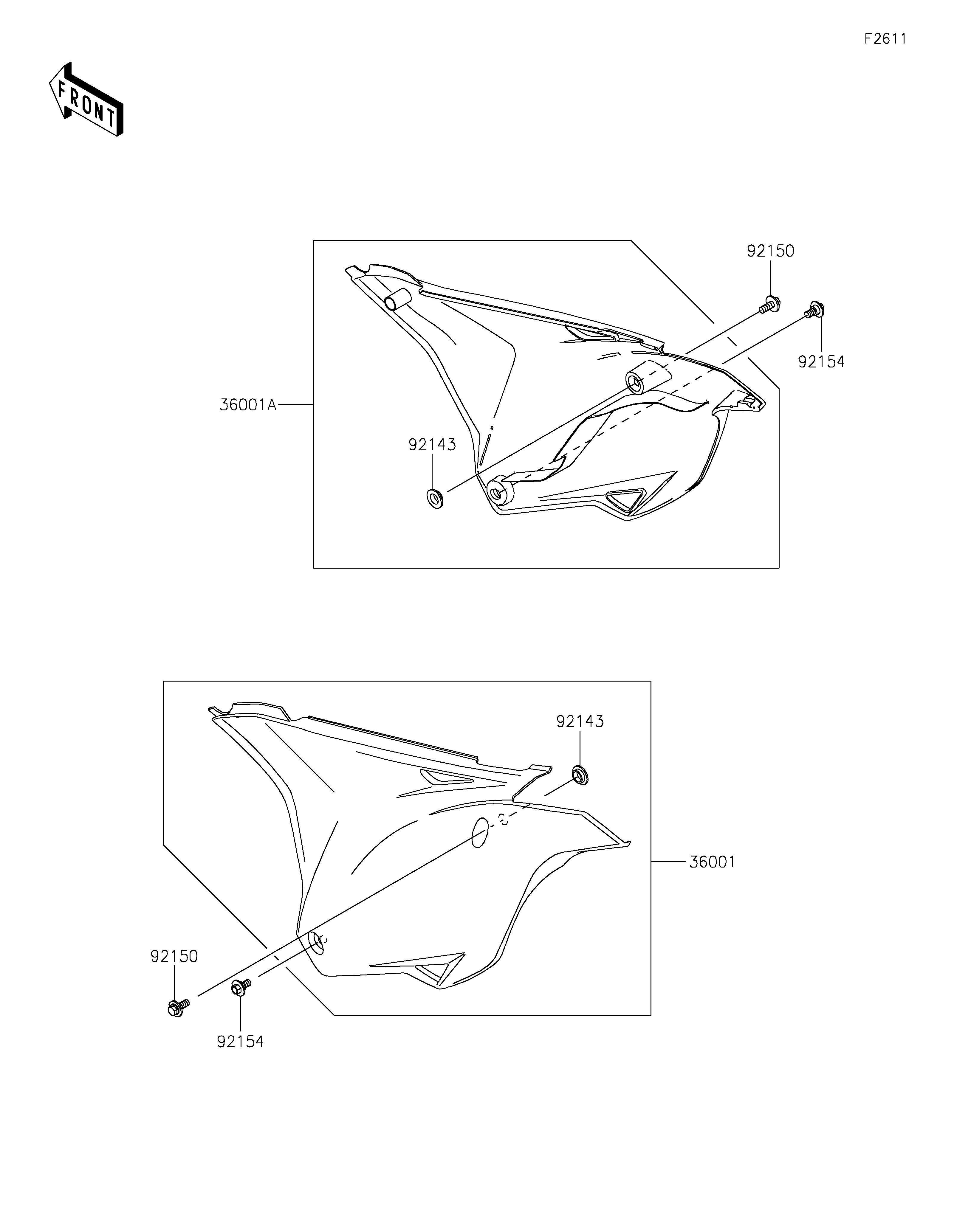 F2611

FRONT

92150

92154

36001A

92143

92143

36001

92150

92154