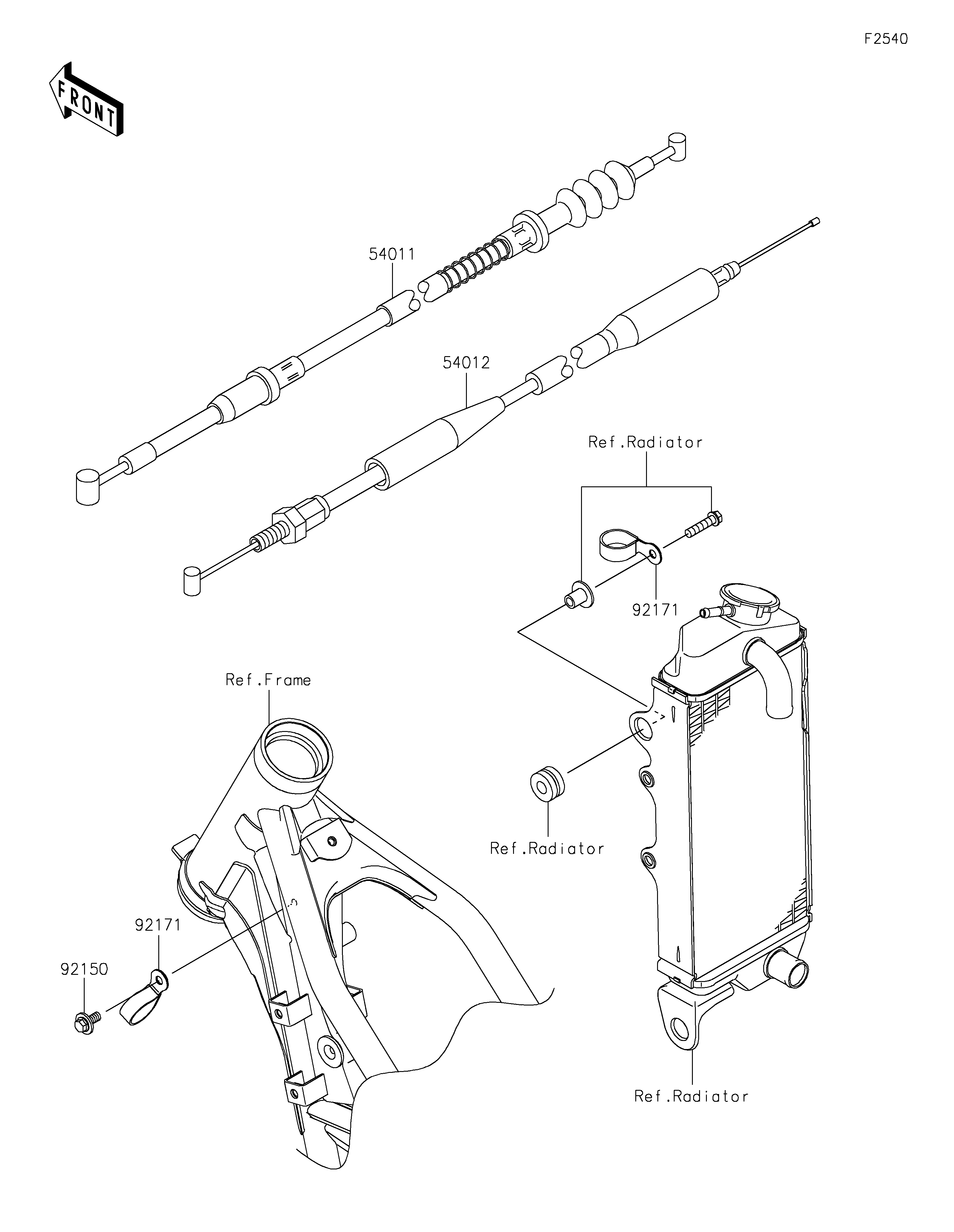 F2540

FRONT

54011

54012

Ref.Radiator

92171

Ref.Frame

Ref.Radiator

92171

92150

Ref.Radiator