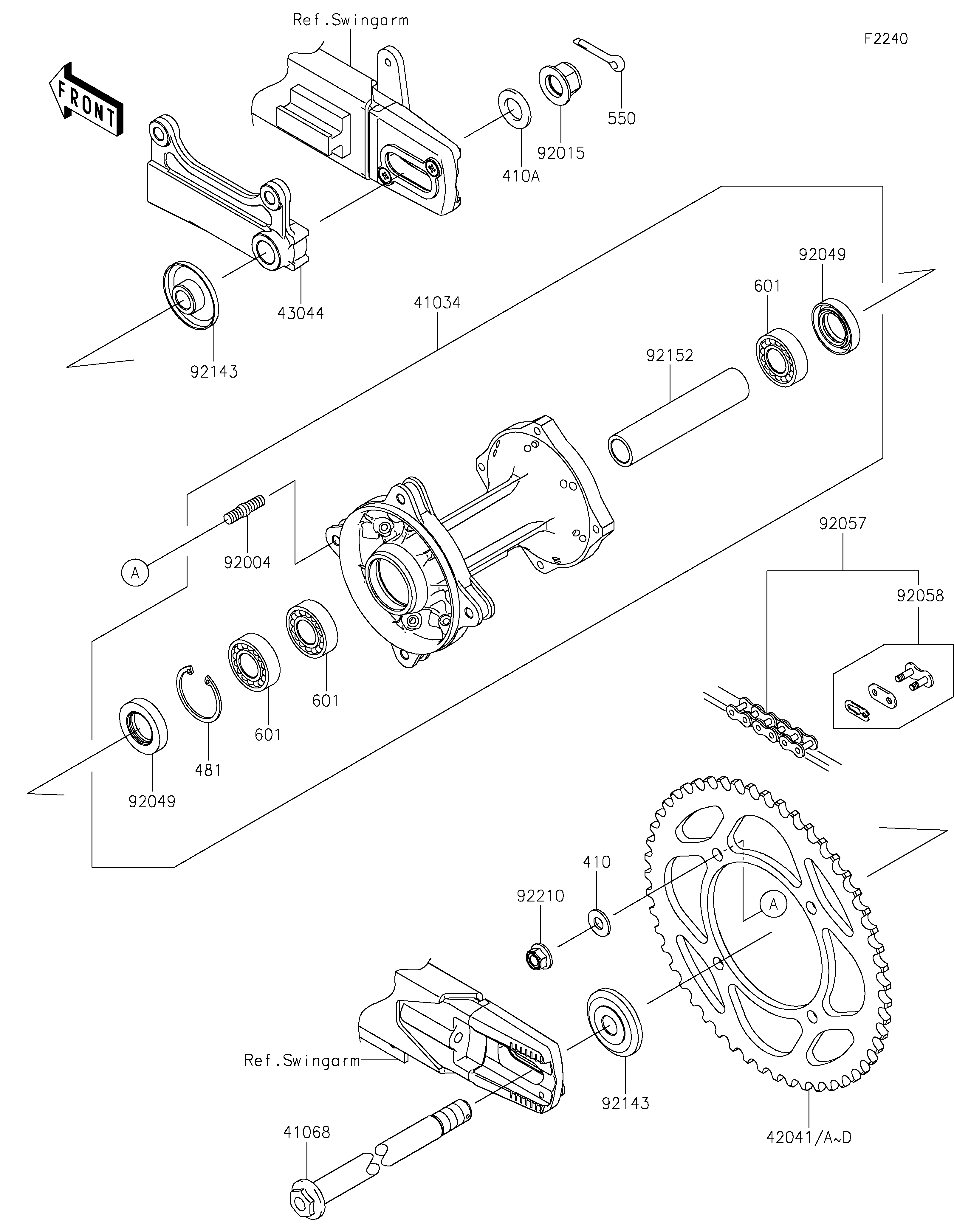 Ref.Swingarm

F2240

FRONT

550

92015

410A

43044

92143

41034

92049

601

92152

92004

A

92057

92058

601

601

481

92049

410

92210

A

Ref.Swingarm

92143

41068

42041/A~D