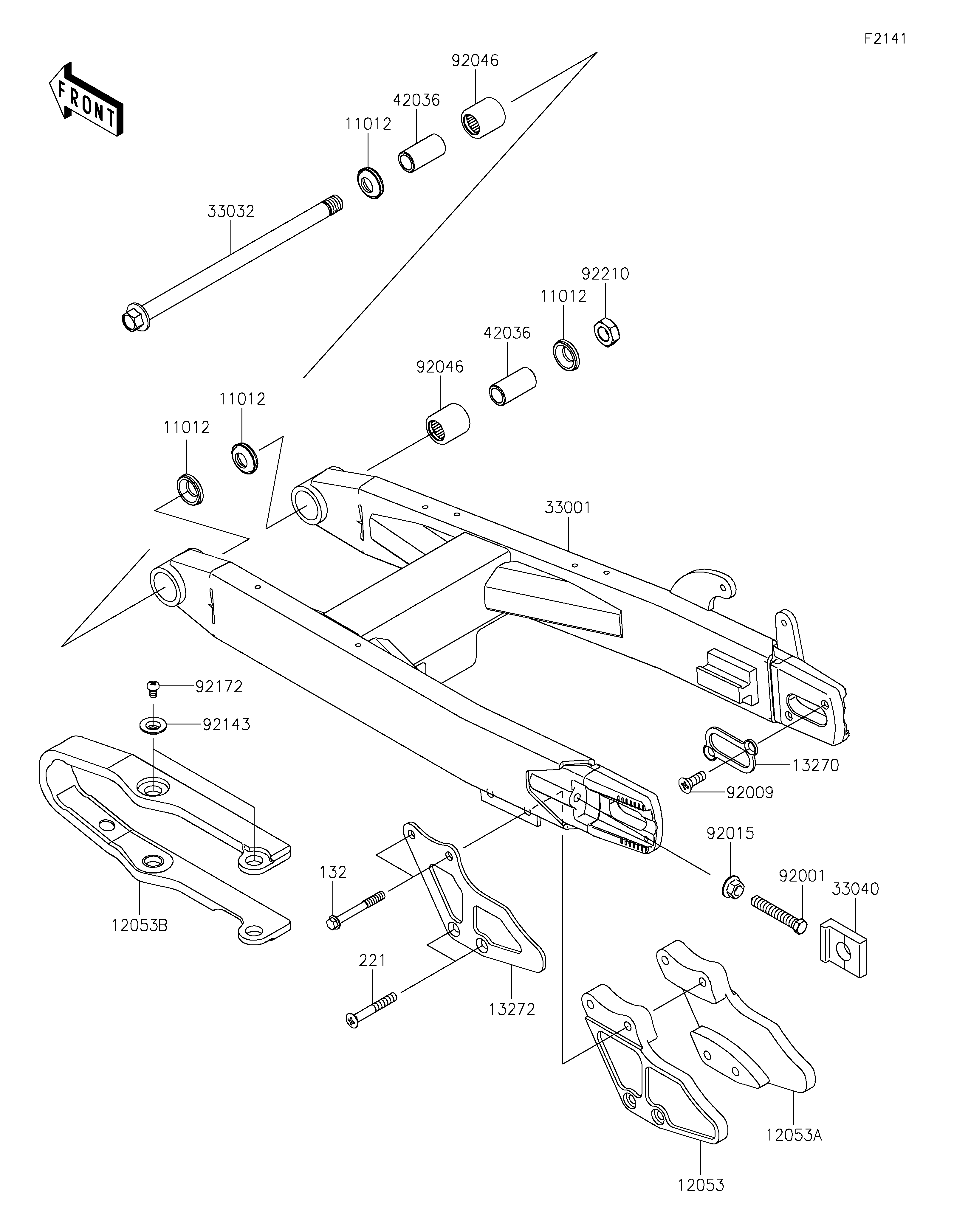 F2141

FRONT

92046
42036
11012
33032
92210
11012
42036
92046
11012
11012
33001
92172
92143
13270
92009
92015
92001
33040
132
12053B
221
13272
12053A
12053