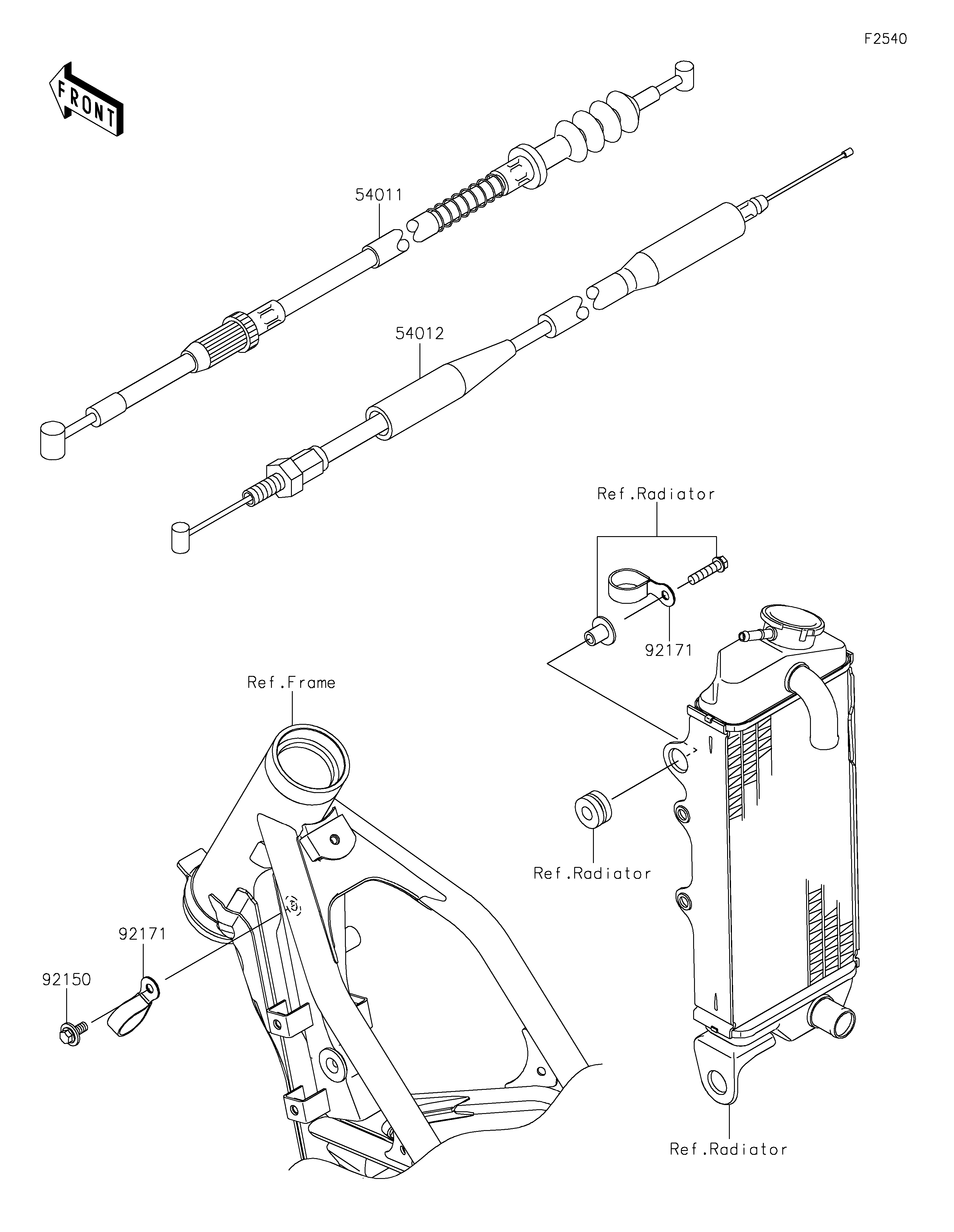 F2540

FRONT

54011

54012

Ref.Radiator

92171

Ref.Frame

Ref.Radiator

92171

92150

Ref.Radiator