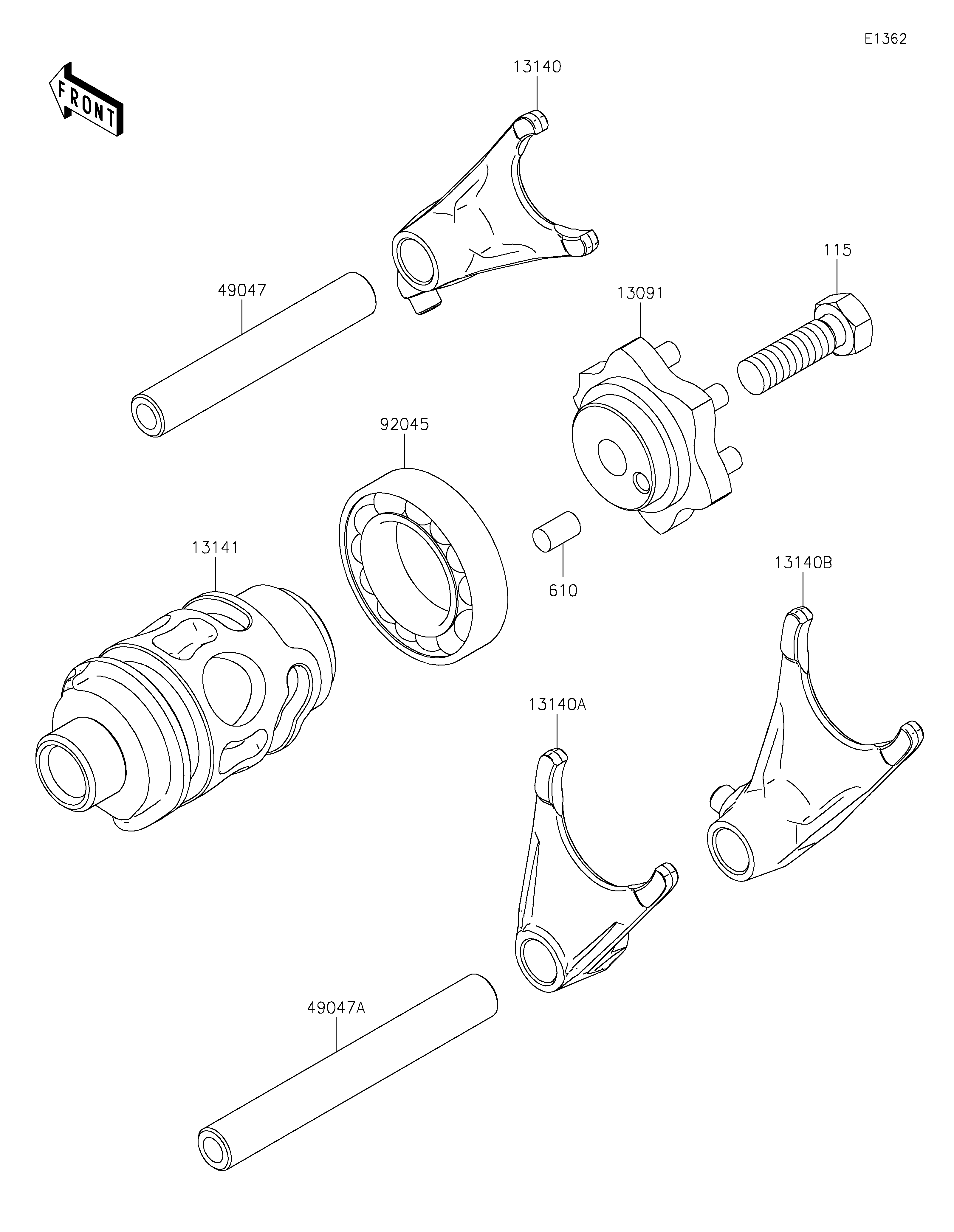 E1362

FRONT

13140

115

49047

13091

92045

13141

610

13140B

13140A

49047A