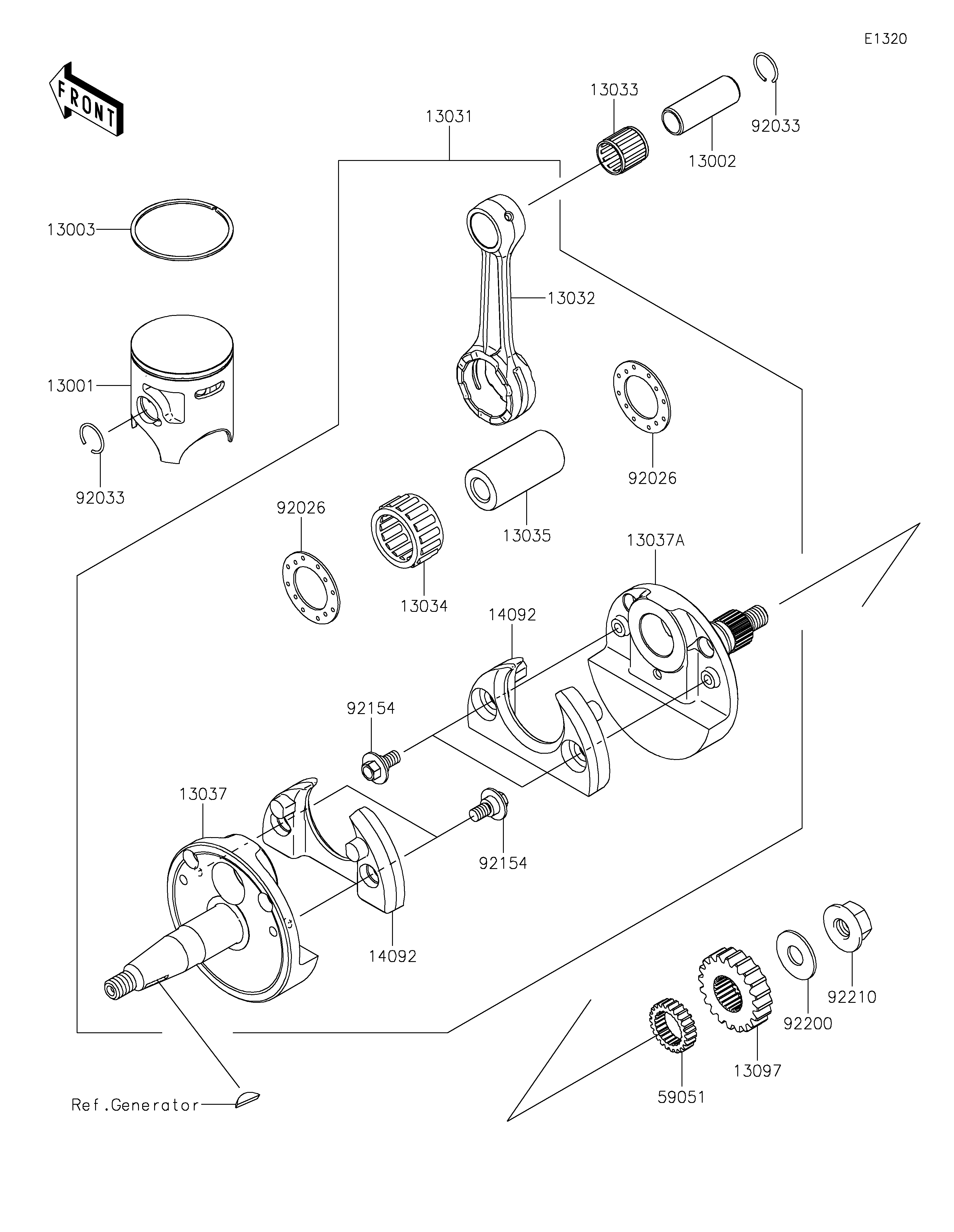 E1320

FRONT

13033
92033
13031
13002
13003
13032
13001
92033
92026
92026
13035
13037A
13034
14092
92154
13037
92154
14092
92210
92200
13097
59051
Ref.Generator