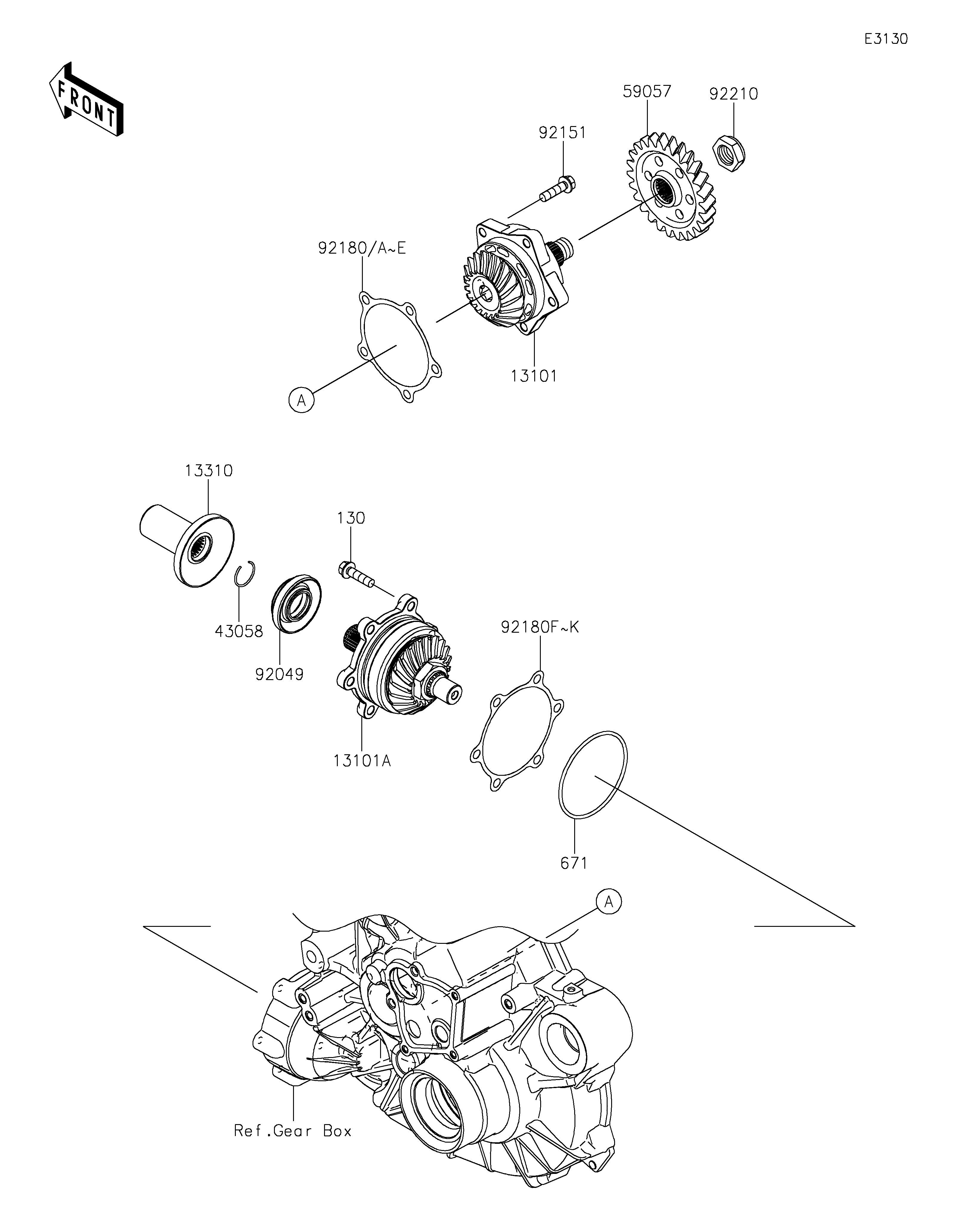 E3130

FRONT

59057
92210
92151
92180/A~E
13101
A

13310
130
43058
92049
92180F~K
13101A
671
A

Ref.Gear Box