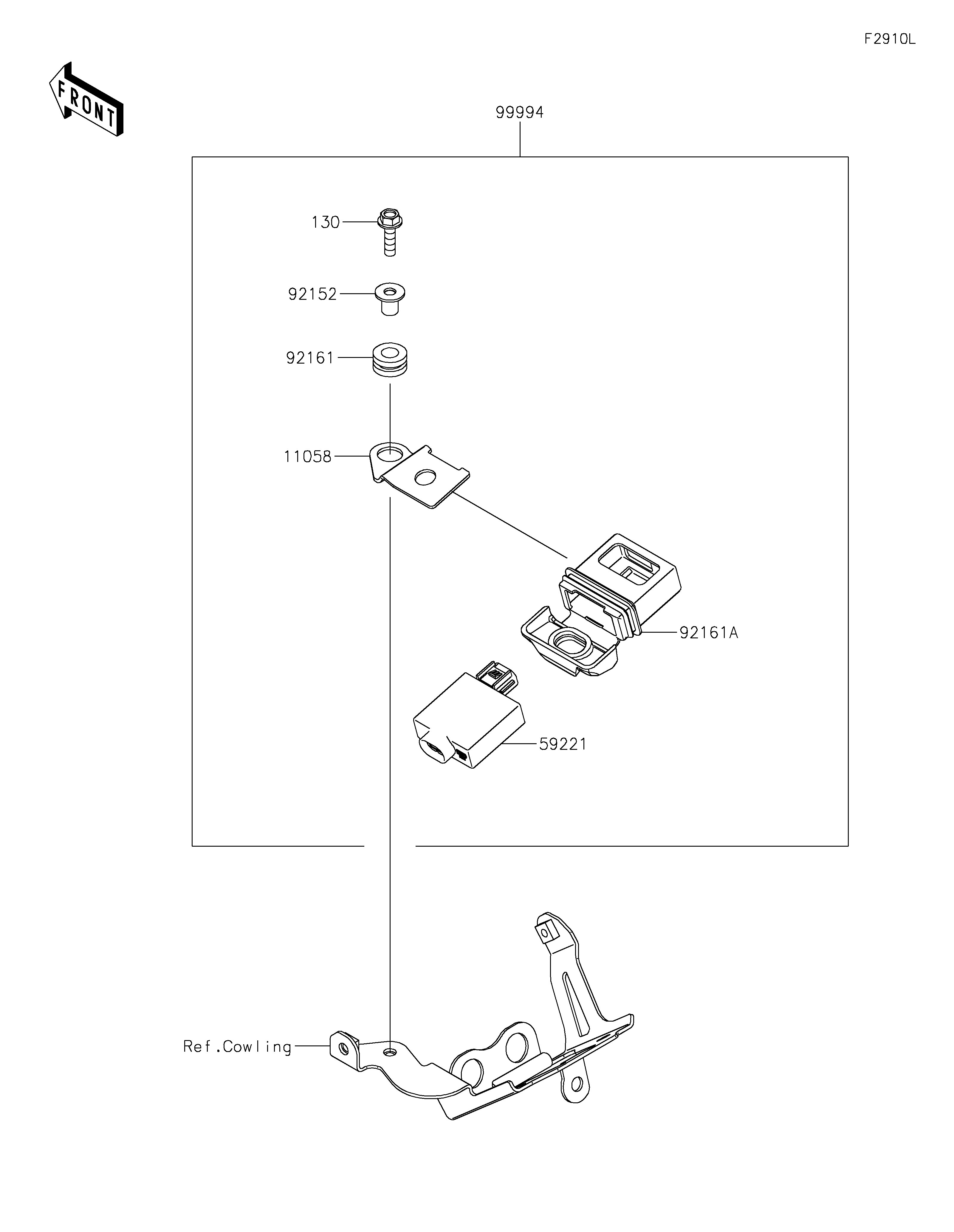 F2910L

FRONT

99994

130

92152

92161

11058

92161A

59221

Ref.Cowling