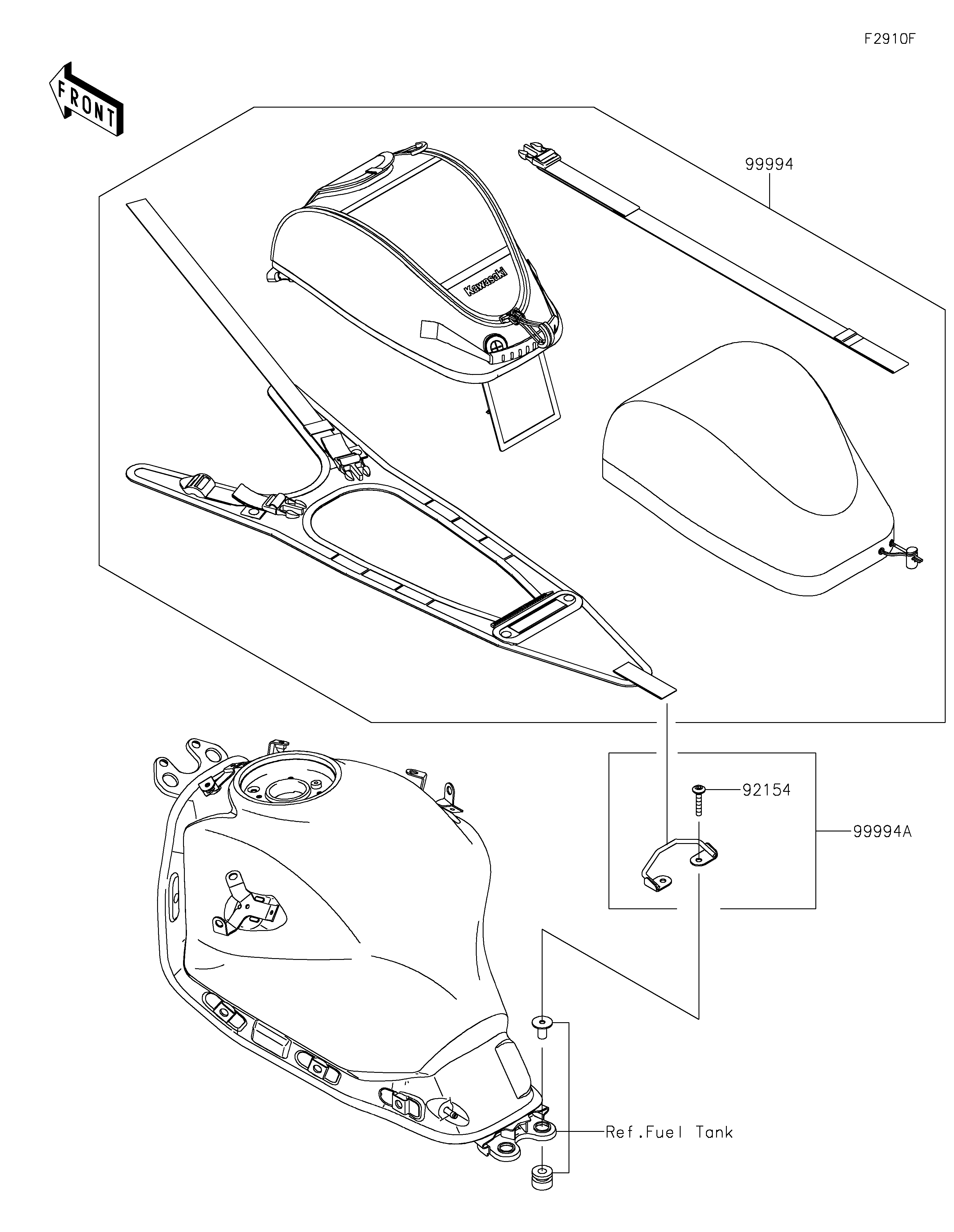 F2910F

FRONT

99994

Kawasaki

92154

99994A

Ref.Fuel Tank