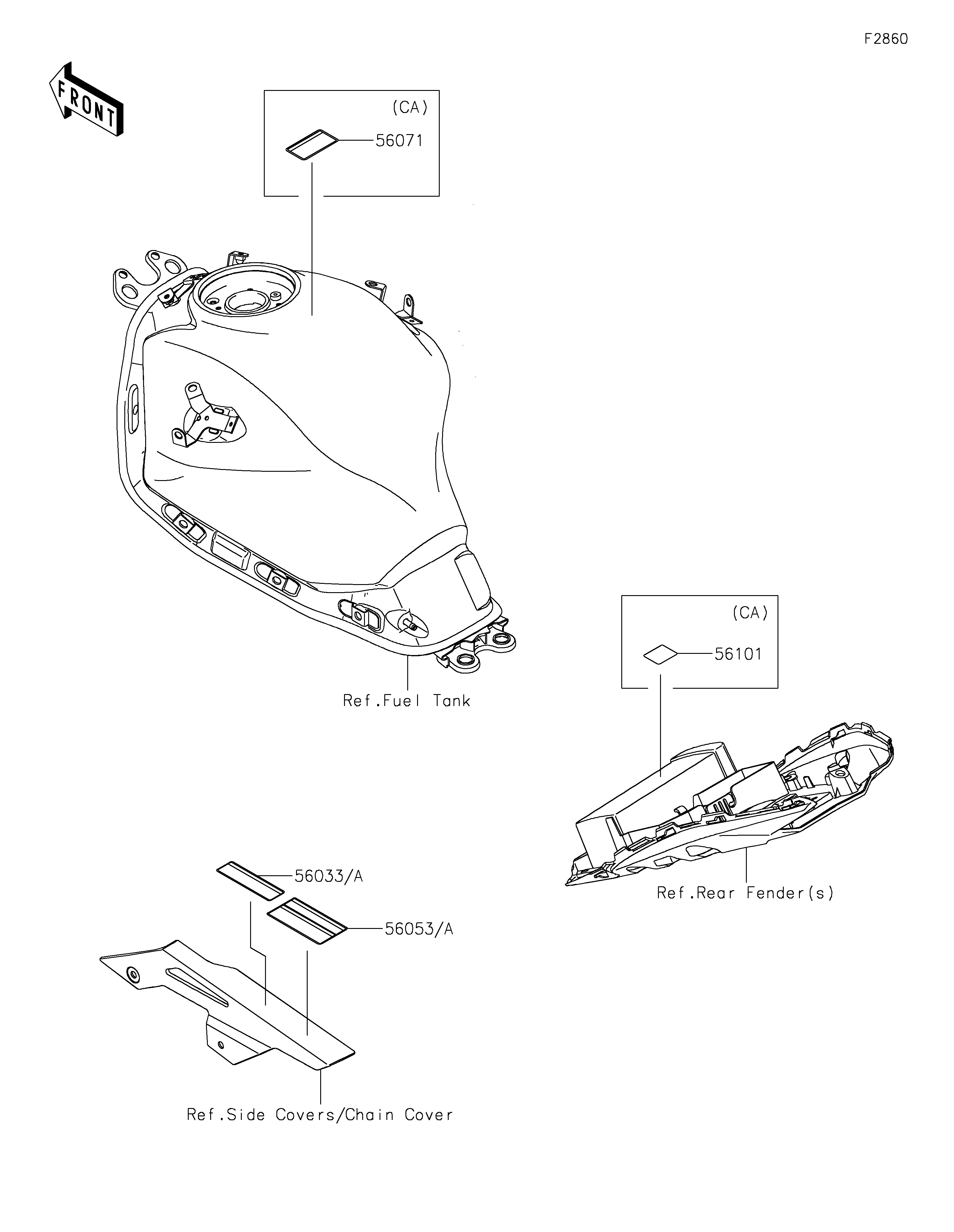 F2860

FRONT

(CA)
56071

Ref.Fuel Tank

(CA)
56101

Ref.Rear Fender(s)

56033/A
56053/A

Ref.Side Covers/Chain Cover