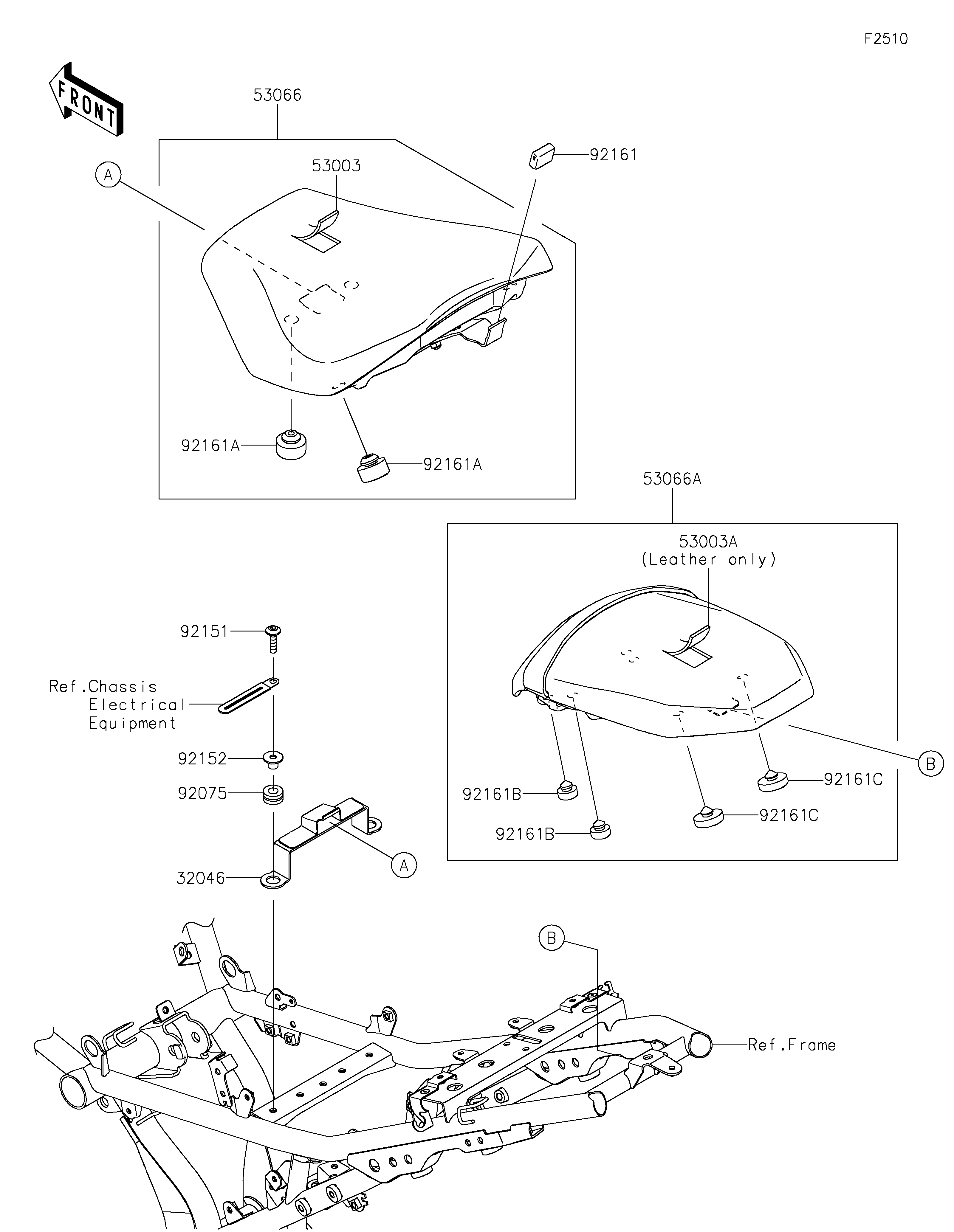 F2510

FRONT

53066

A

53003

92161

92161A

92161A

53066A

53003A
(Leather only)

92151

Ref.Chassis
Electrical
Equipment

92152

92075

32046

A

B

92161B

92161B

92161C

92161C

B

Ref.Frame