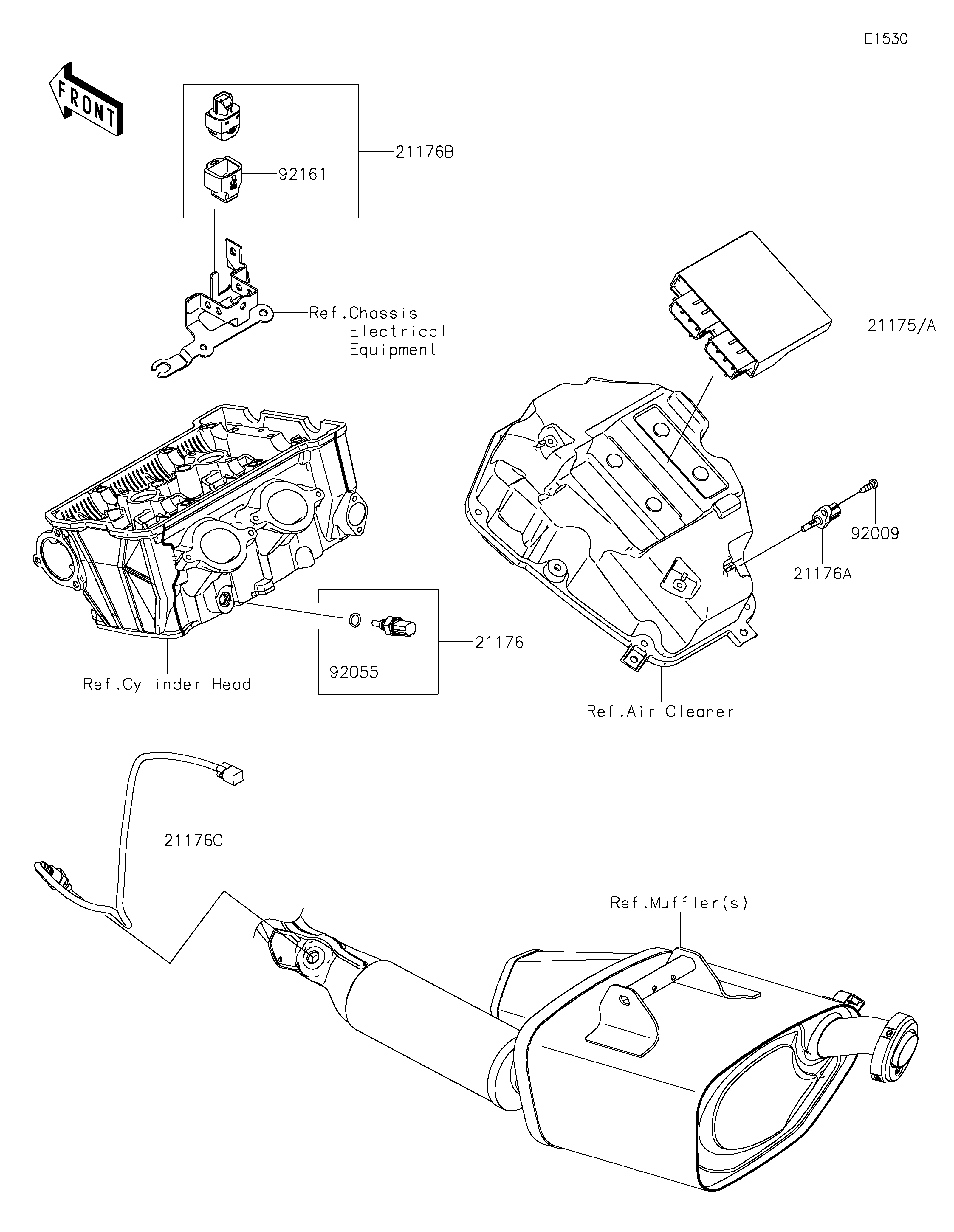 E1530

FRONT

21176B

92161

Ref.Chassis
Electrical
Equipment

21175/A

92009

21176A

21176

92055

Ref.Cylinder Head

Ref.Air Cleaner

21176C

Ref.Muffler(s)