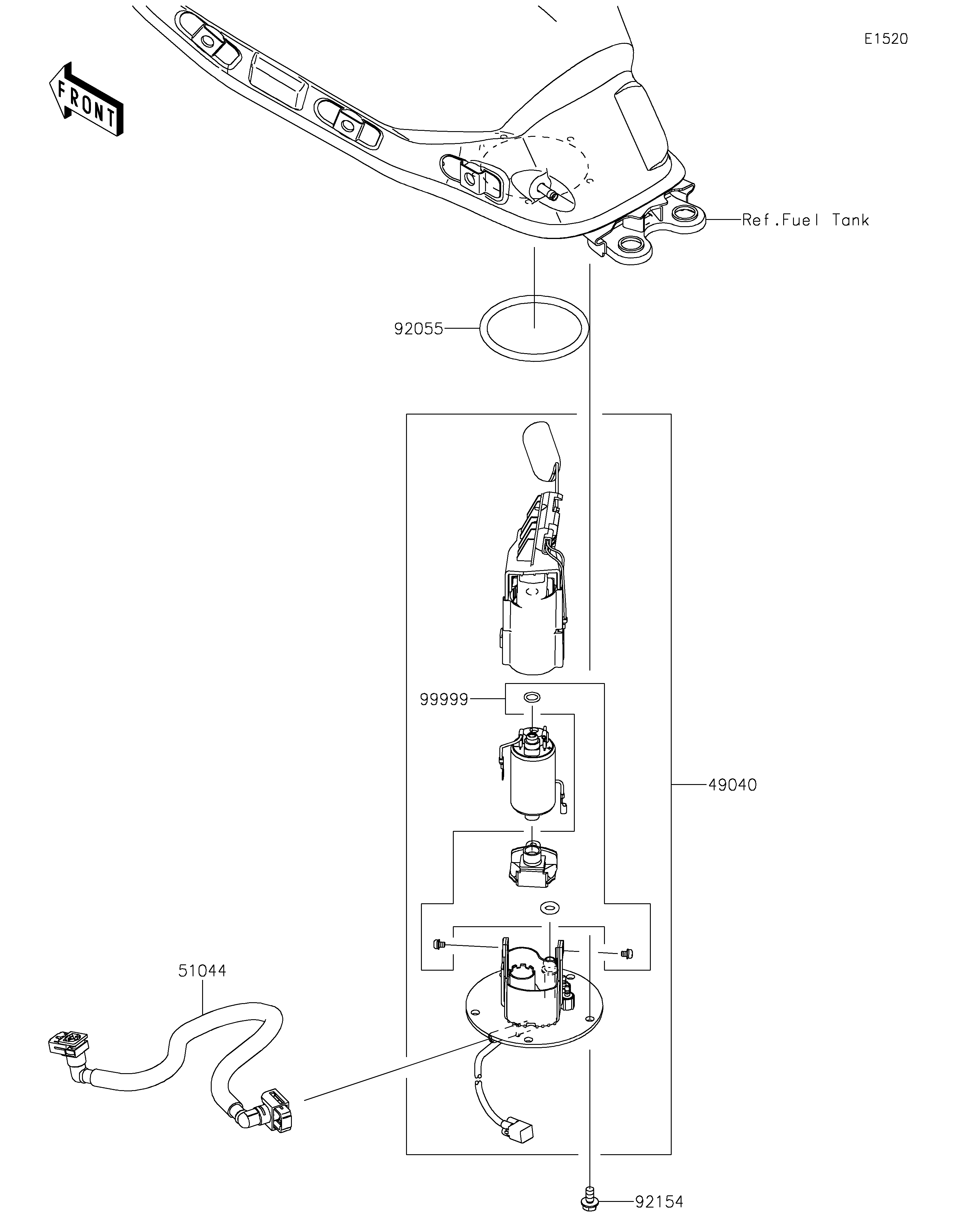 E1520

FRONT

Ref.Fuel Tank

92055

99999

49040

51044

92154