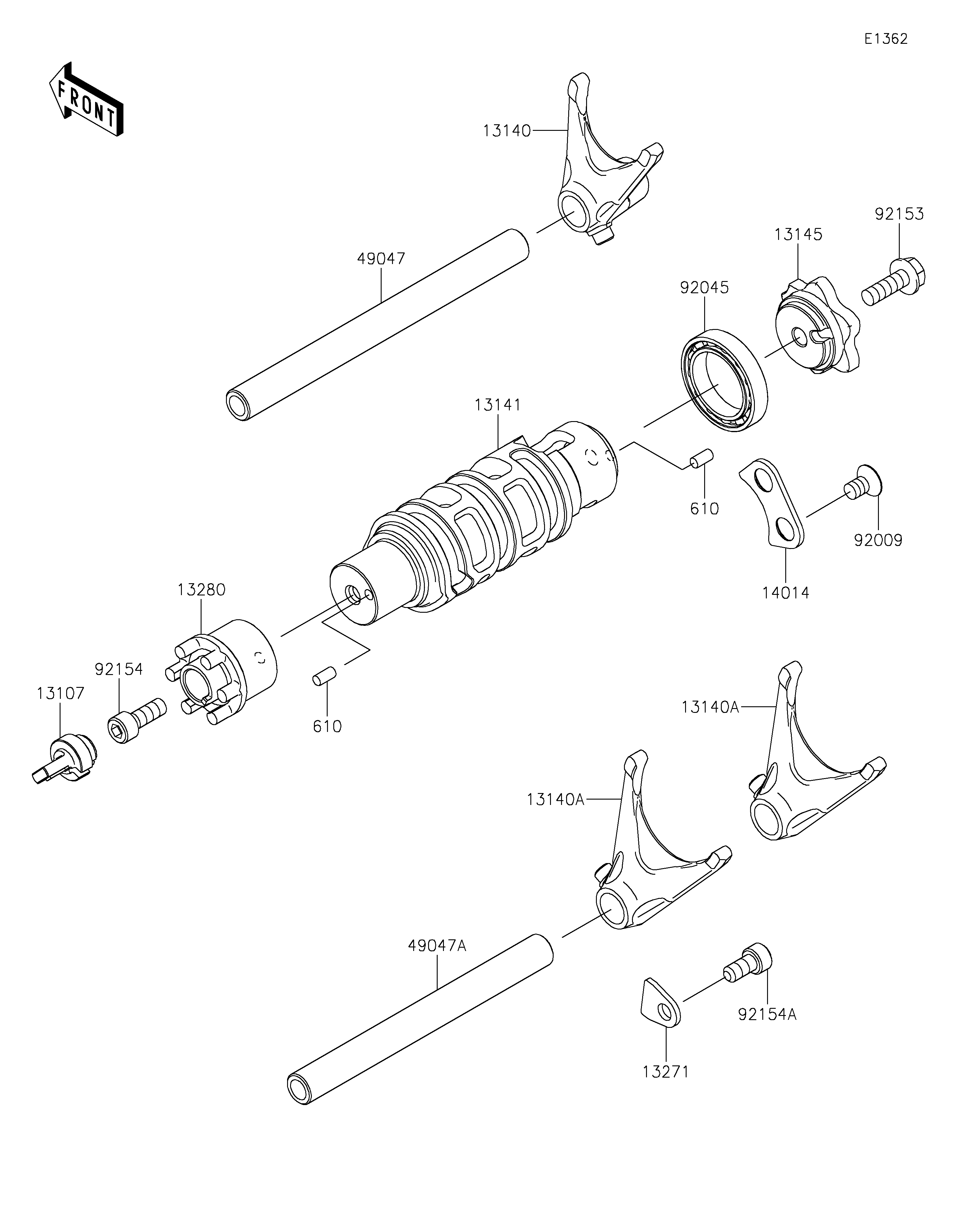 E1362

FRONT

13140

92153

13145

49047

92045

13141

610

92009

14014

13280

92154

13107

610

13140A

13140A

49047A

92154A

13271