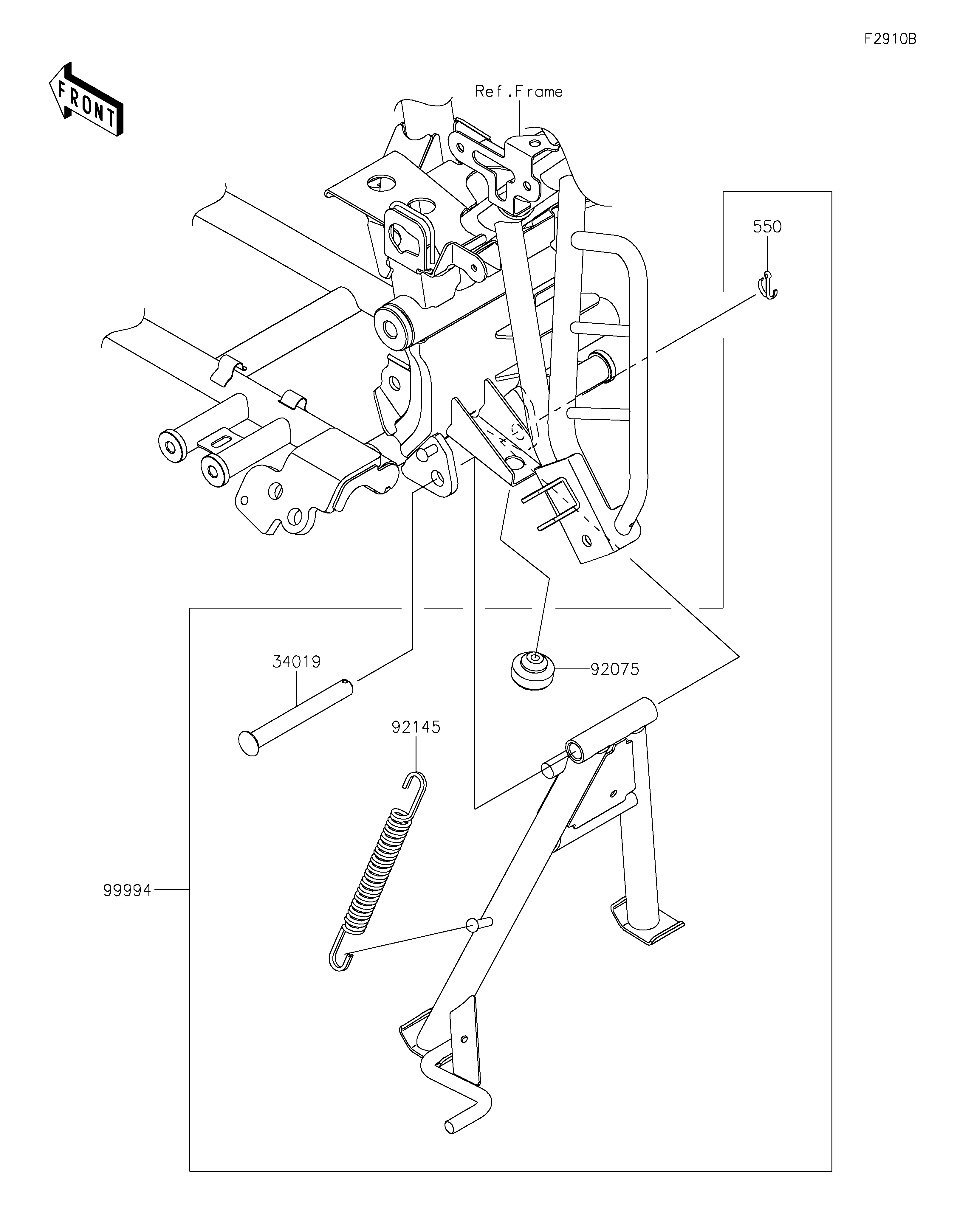 F2910B

FRONT

Ref.Frame

550

34019

92075

92145

99994