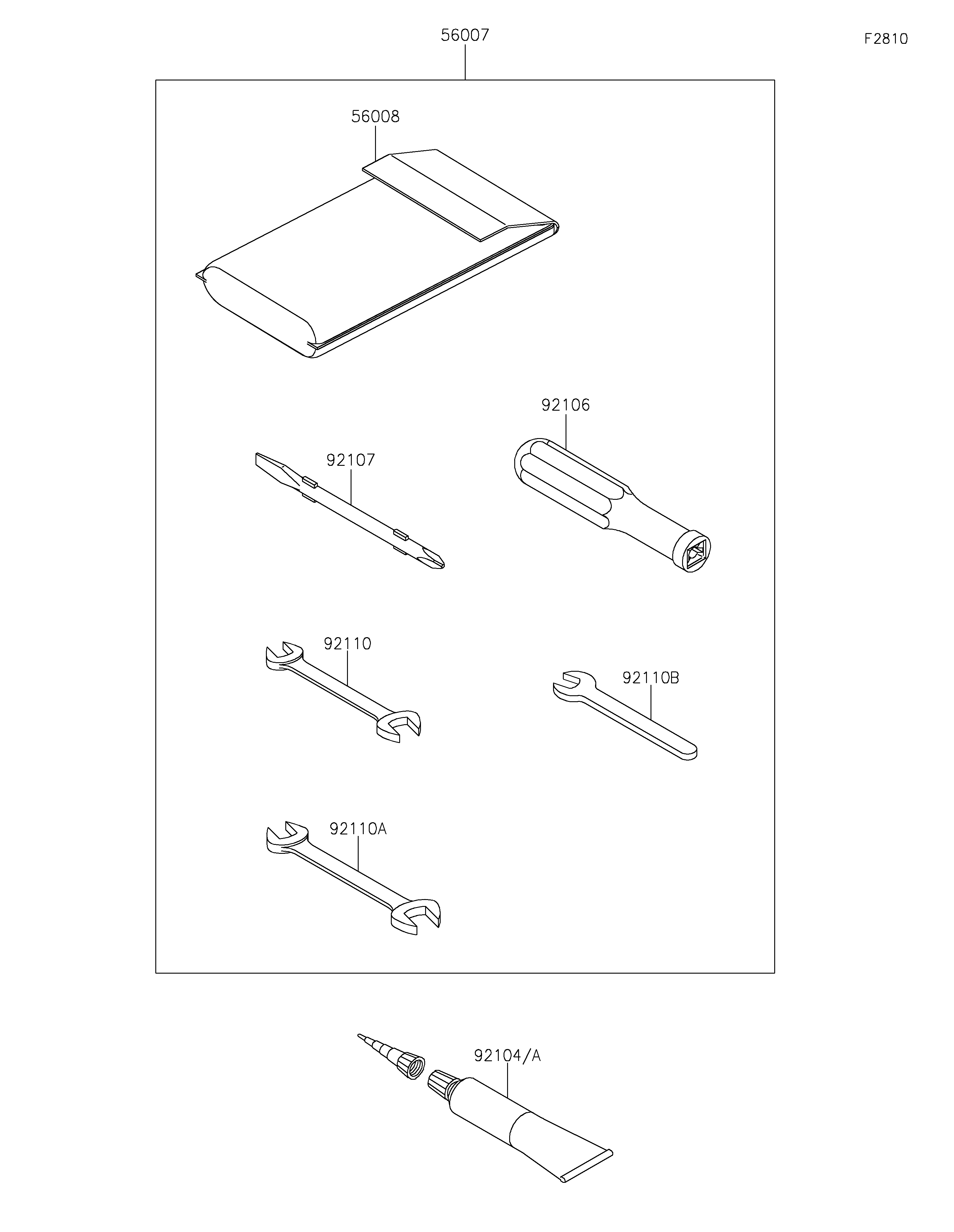 56007

F2810

56008

92106

92107

92110

92110B

92110A

92104/A