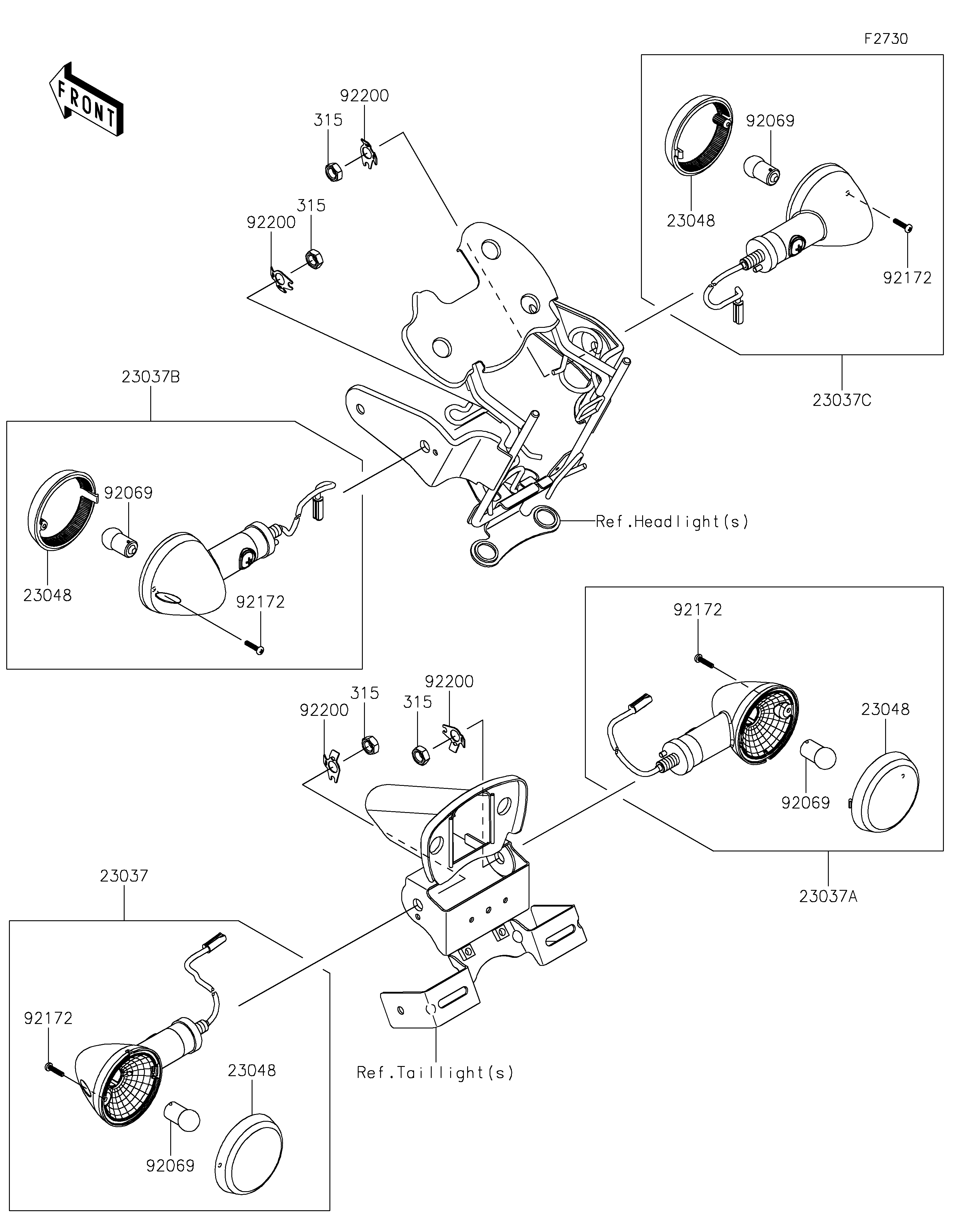 F2730

FRONT

92200
315
315
92200

92069
23048
92172
23037C

23037B
92069
23048
92172

Ref.Headlight(s)

92172
23048
92069
23037A

92200
315
315
92200

23037
92172
23048
92069

Ref.Taillight(s)