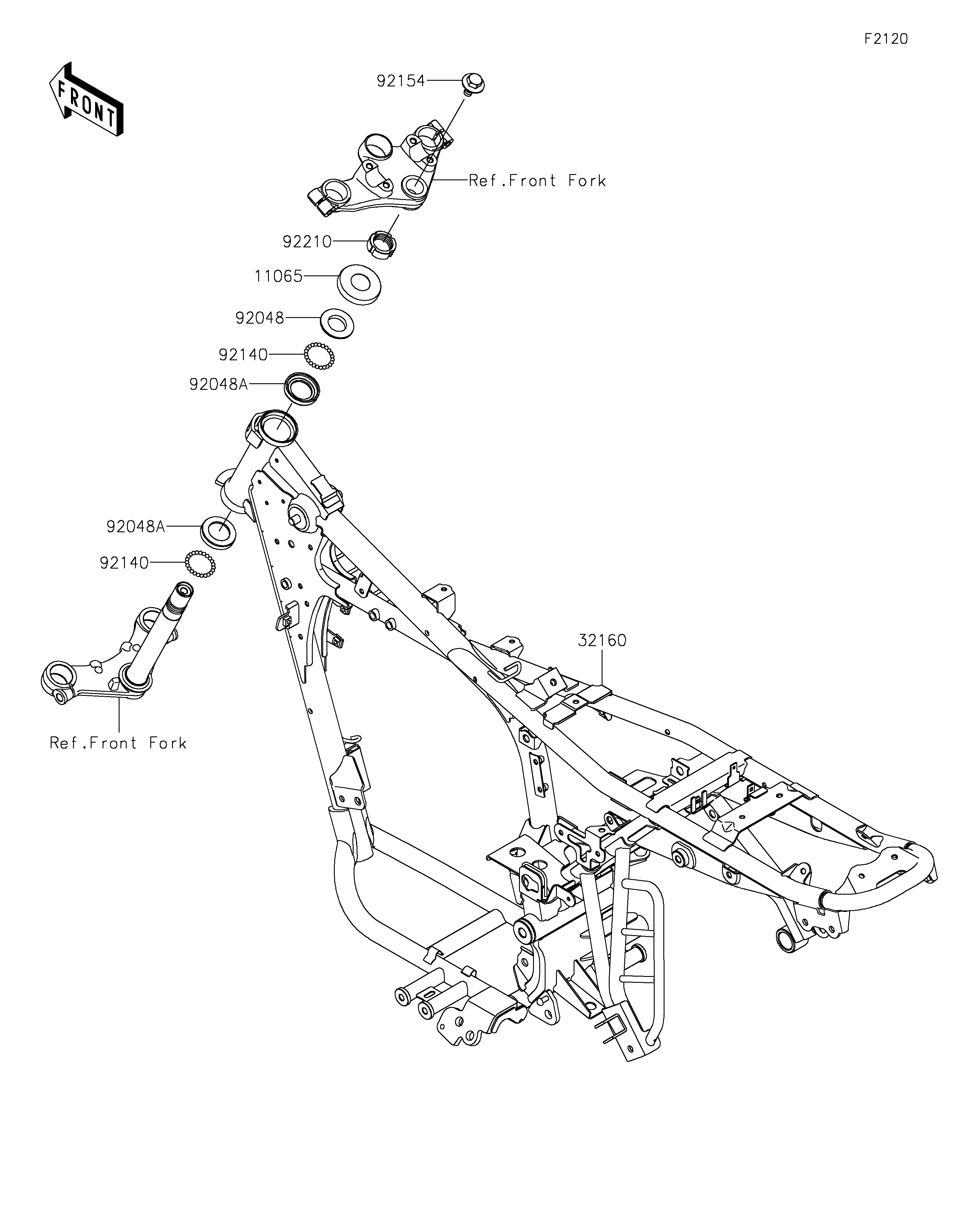 F2120

FRONT

92154

Ref.Front Fork

92210

11065

92048

92140

92048A

92048A

92140

32160

Ref.Front Fork