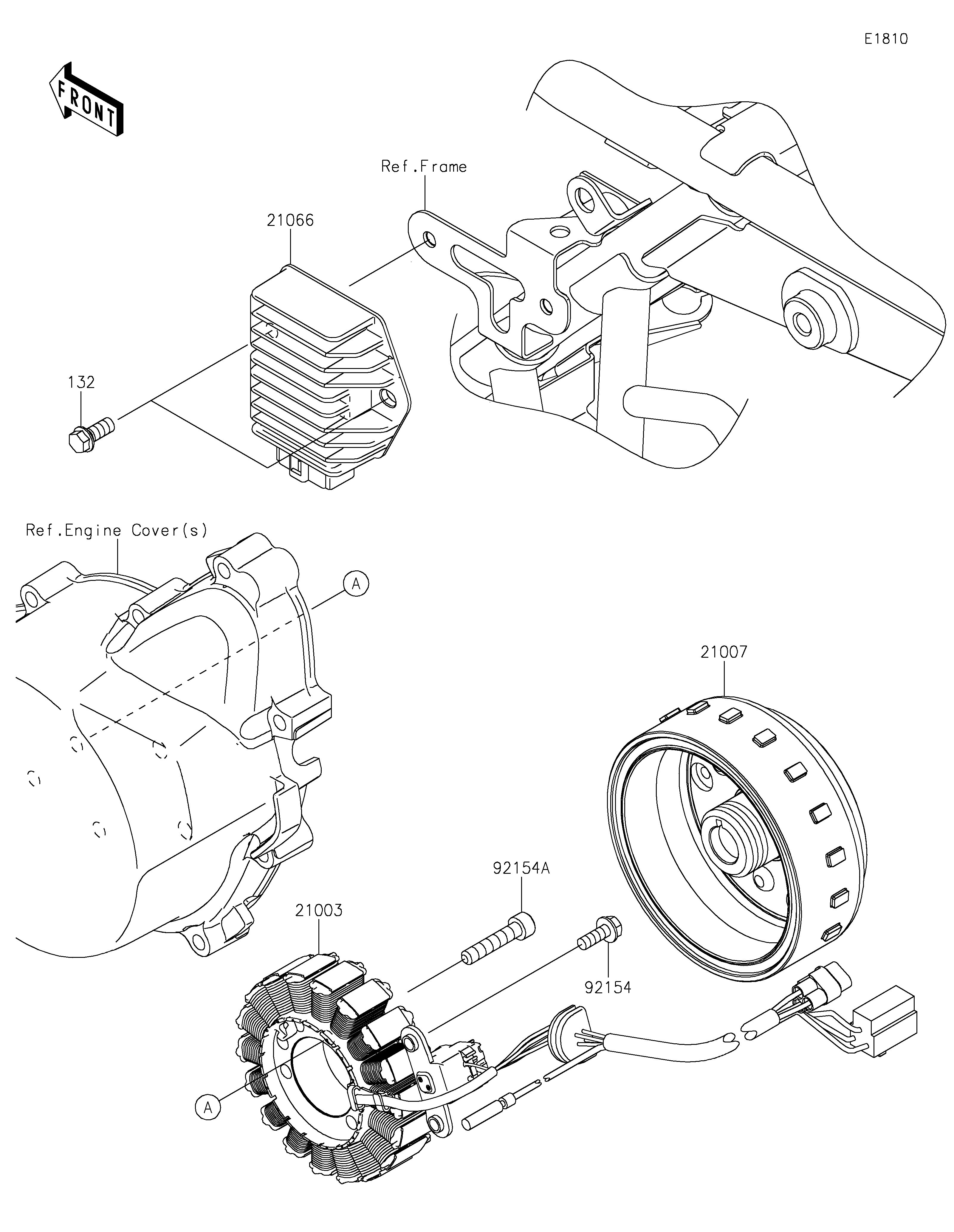 E1810

FRONT

Ref.Frame

21066

132

Ref.Engine Cover(s)

A

21007

92154A

21003

92154

A