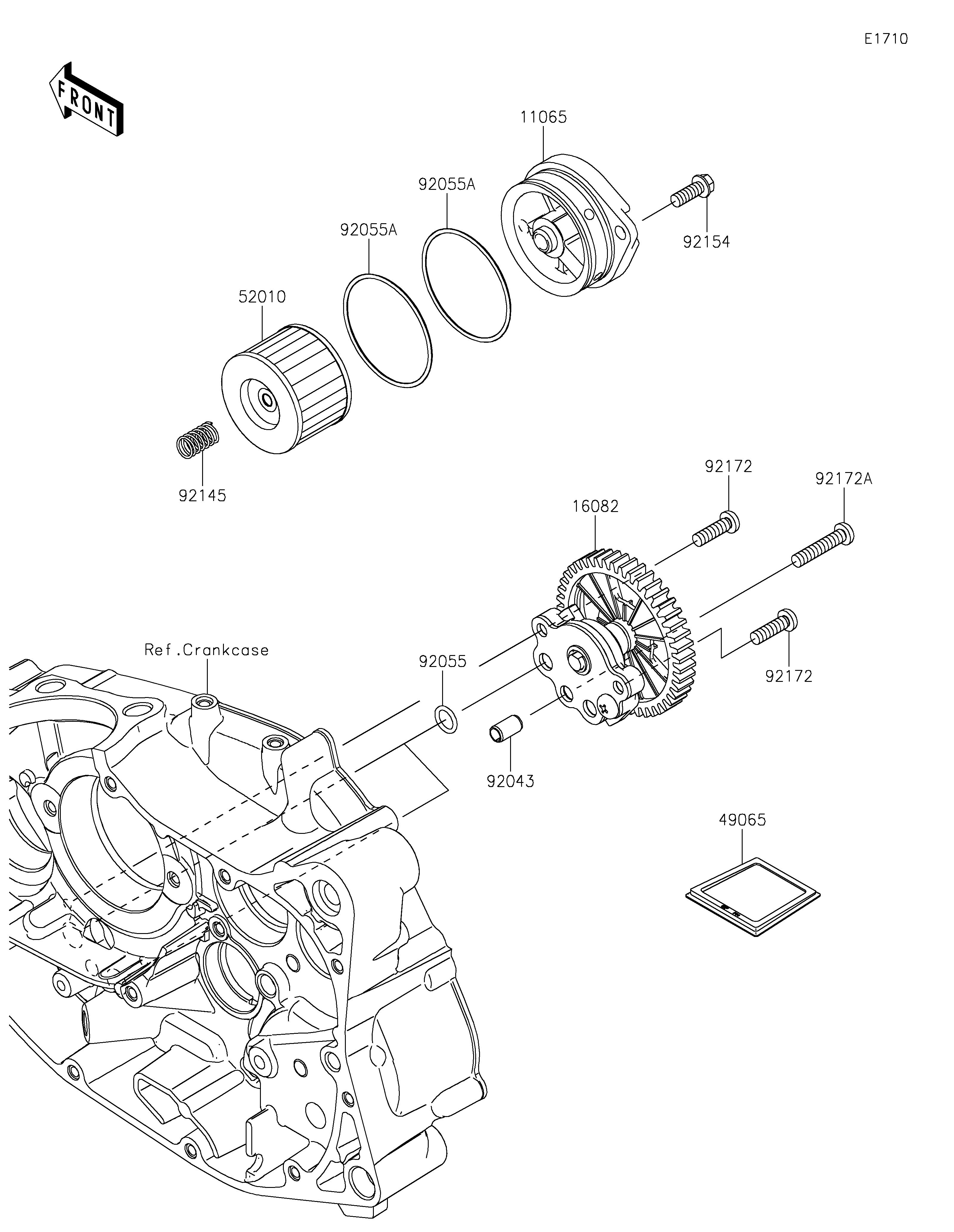 E1710

FRONT

11065

92055A

92055A

92154

52010

92145

92172

92172A

16082

Ref.Crankcase

92055

92172

92043

49065