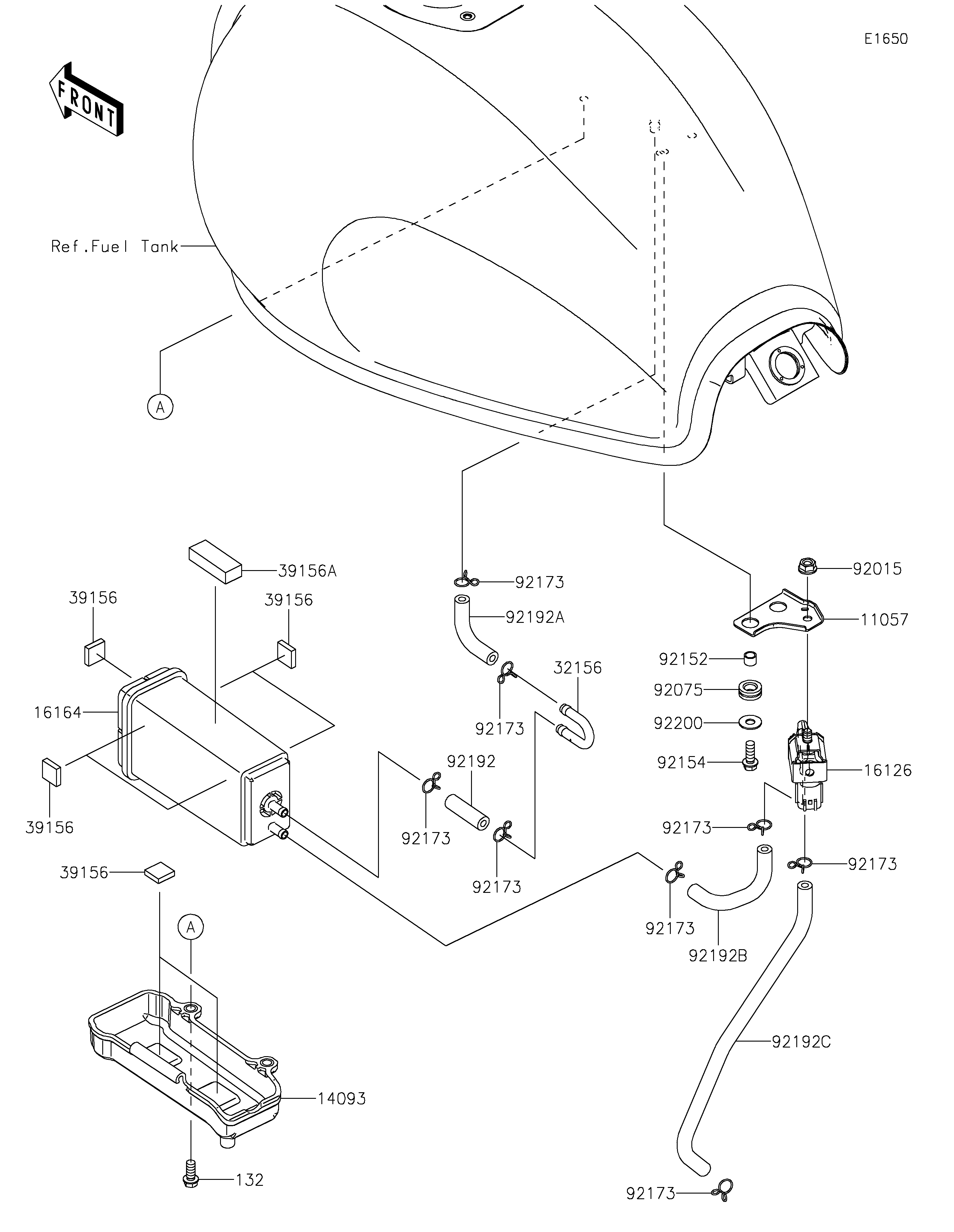 E1650

FRONT

Ref.Fuel Tank

A

39156A

39156

39156

16164

39156

39156

A

14093

132

92173

92192A

32156

92173

92192

92173

92173

92015

11057

92152

92075

92200

92154

16126

92173

92173

92173

92192B

92192C

92173