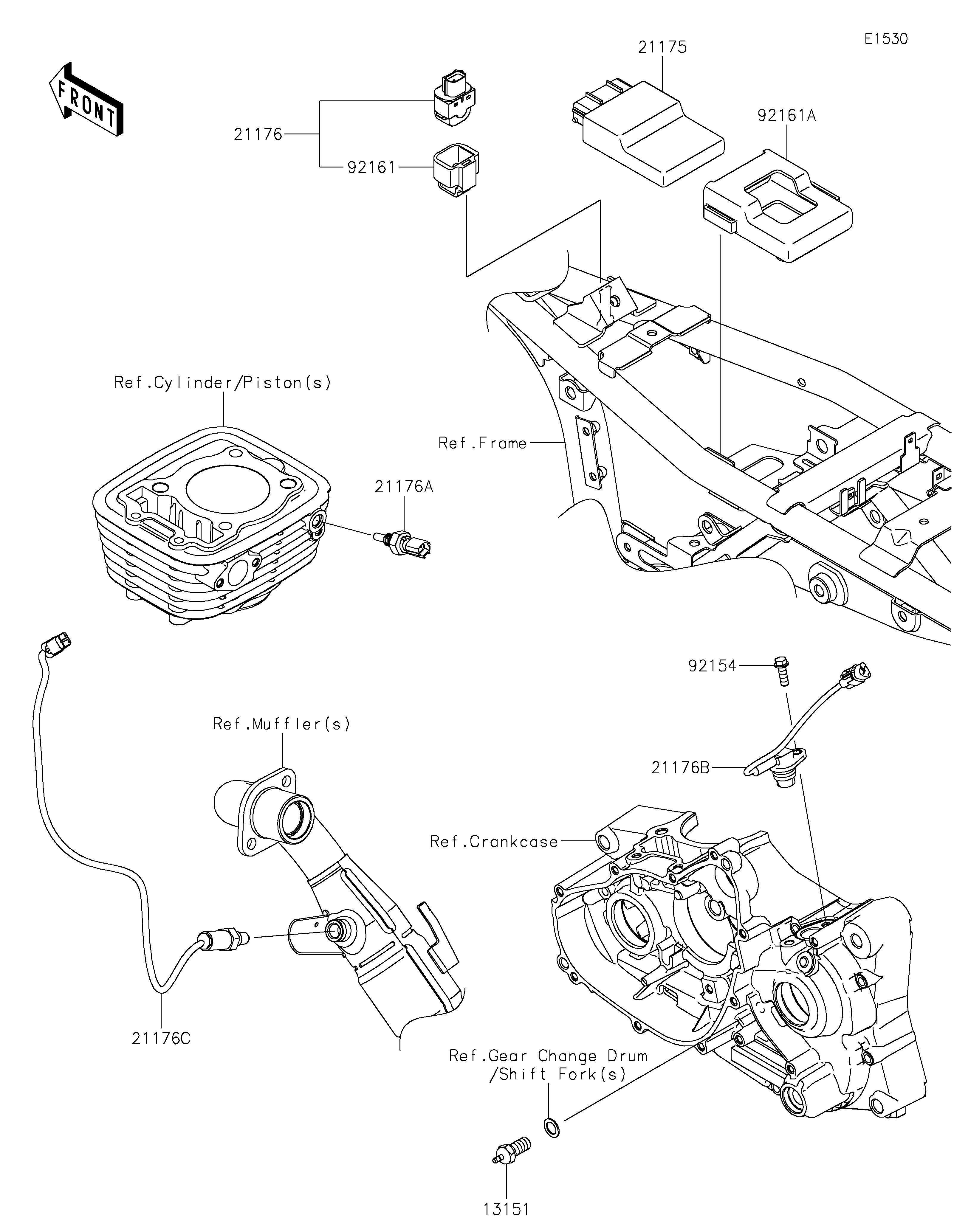 E1530

FRONT

21175

21176

92161

92161A

Ref.Cylinder/Piston(s)

Ref.Frame

21176A

92154

Ref.Muffler(s)

21176B

Ref.Crankcase

21176C

Ref.Gear Change Drum /Shift Fork(s)

13151